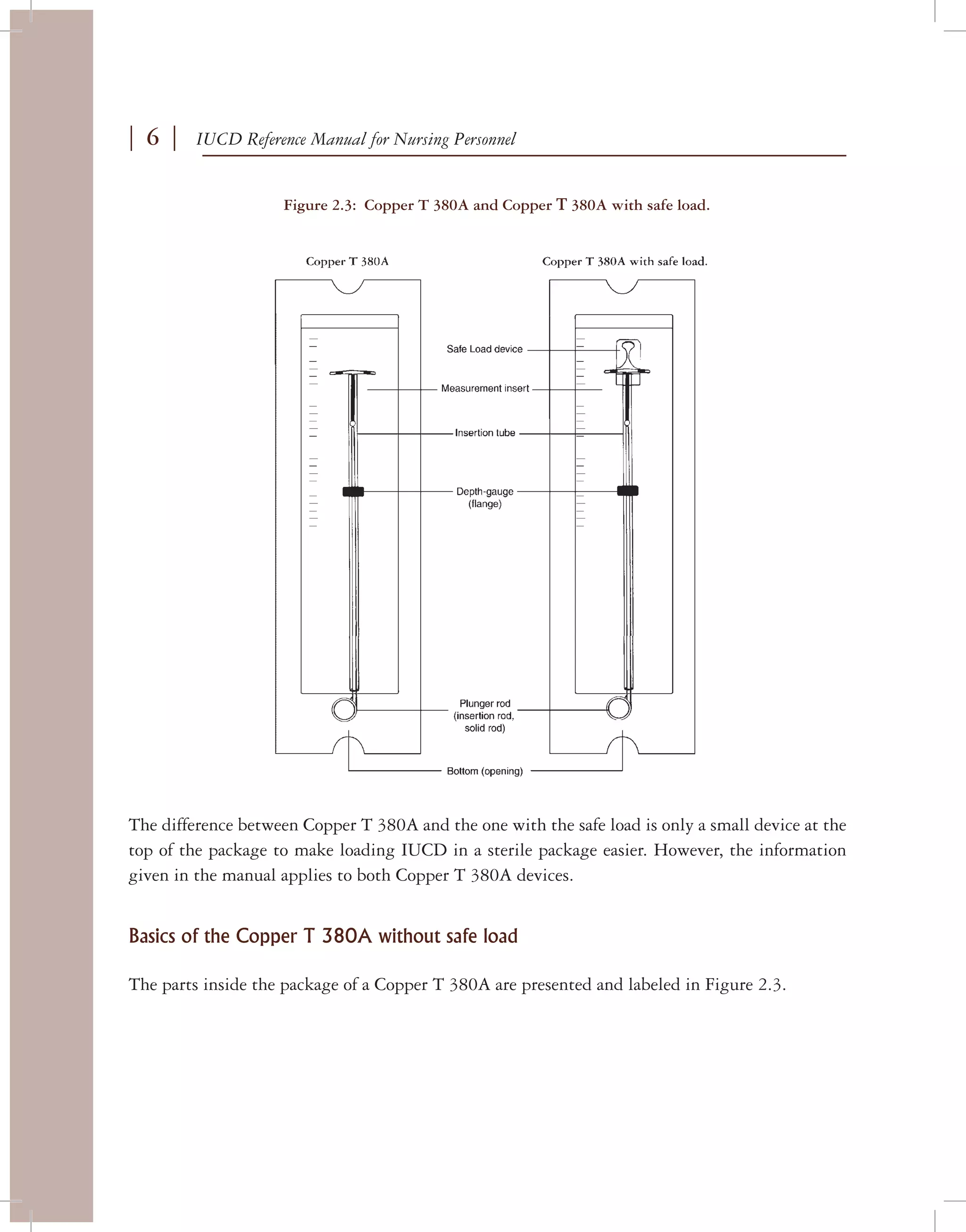 | 6 | IUCD Reference Manual for Nursing Personnel

Figure 2.3: Copper T 380A and Copper T 380A with safe load.

Copper T 380A

Copper T 380A with safe load.

Safe Load device

Measurement insert

Insertion tube

Depth-gauge (flange)

Plunger rod (insertion rod, solid rod)

Bottom (opening)

The difference between Copper T 380A and the one with the safe load is only a small device at the top of the package to make loading IUCD in a sterile package easier. However, the information given in the manual applies to both Copper T 380A devices.

Basics of the Copper T 380A without safe load

The parts inside the package of a Copper T 380A are presented and labeled in Figure 2.3.