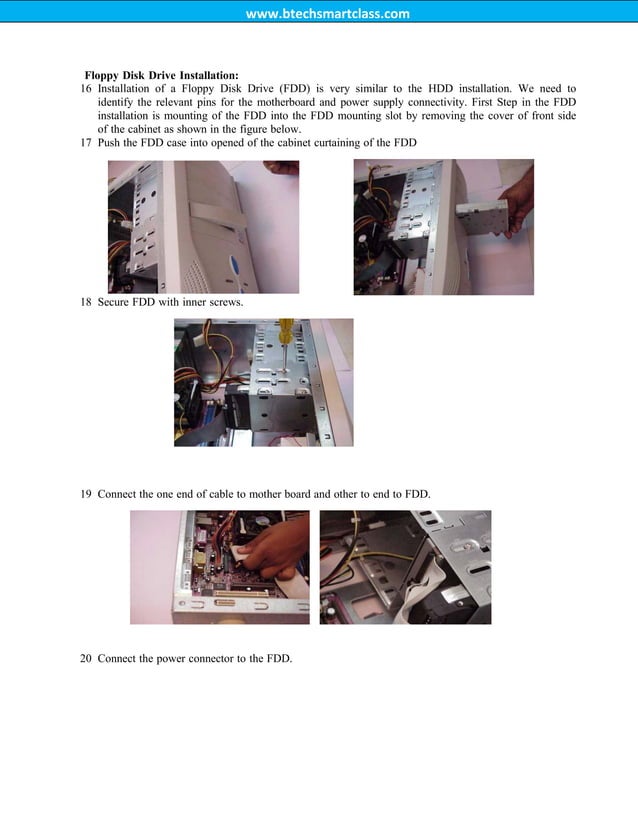 www.btechsmartclass.com

Floppy Disk Drive Installation:

16 Installation of a Floppy Disk Drive (FDD) is very similar to the HDD installation. We need to identify the relevant pins for the motherboard and power supply connectivity. First Step in the FDD installation is mounting of the FDD into the FDD mounting slot by removing the cover of front side of the cabinet as shown in the figure below.

17 Push the FDD case into opened of the cabinet curtaining of the FDD

18 Secure FDD with inner screws.

19 Connect the one end of cable to mother board and other to end to FDD.

20 Connect the power connector to the FDD.