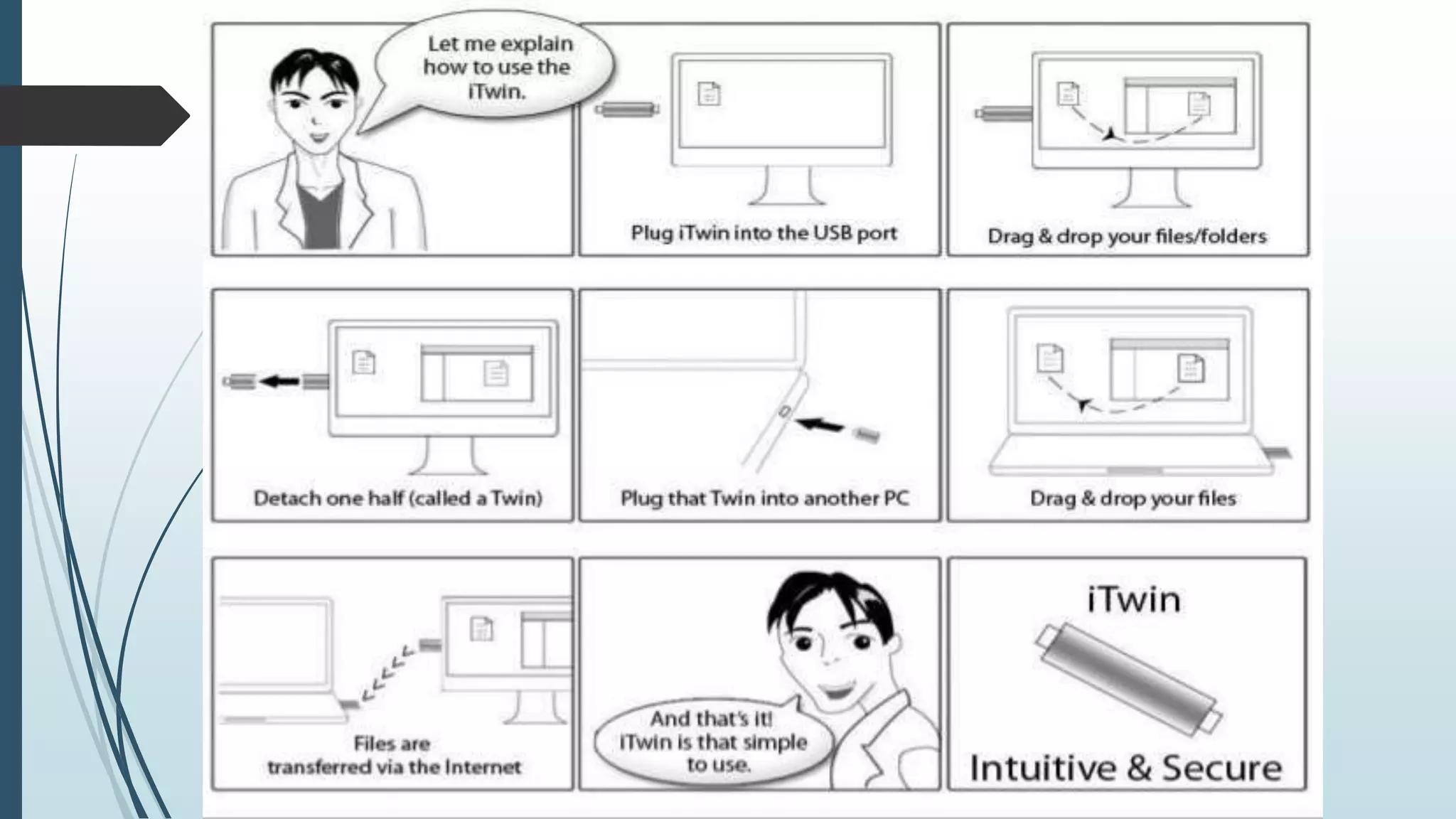 Let me explain how to use the iTwin.

Plug iTwin into the USB port

Drag & drop your files/folders

Detach one half (called a Twin)

Plug that Twin into another PC

Drag & drop your files

Files are transferred via the Internet

And that's it! iTwin is that simple to use.

iTwin

Intuitive & Secure