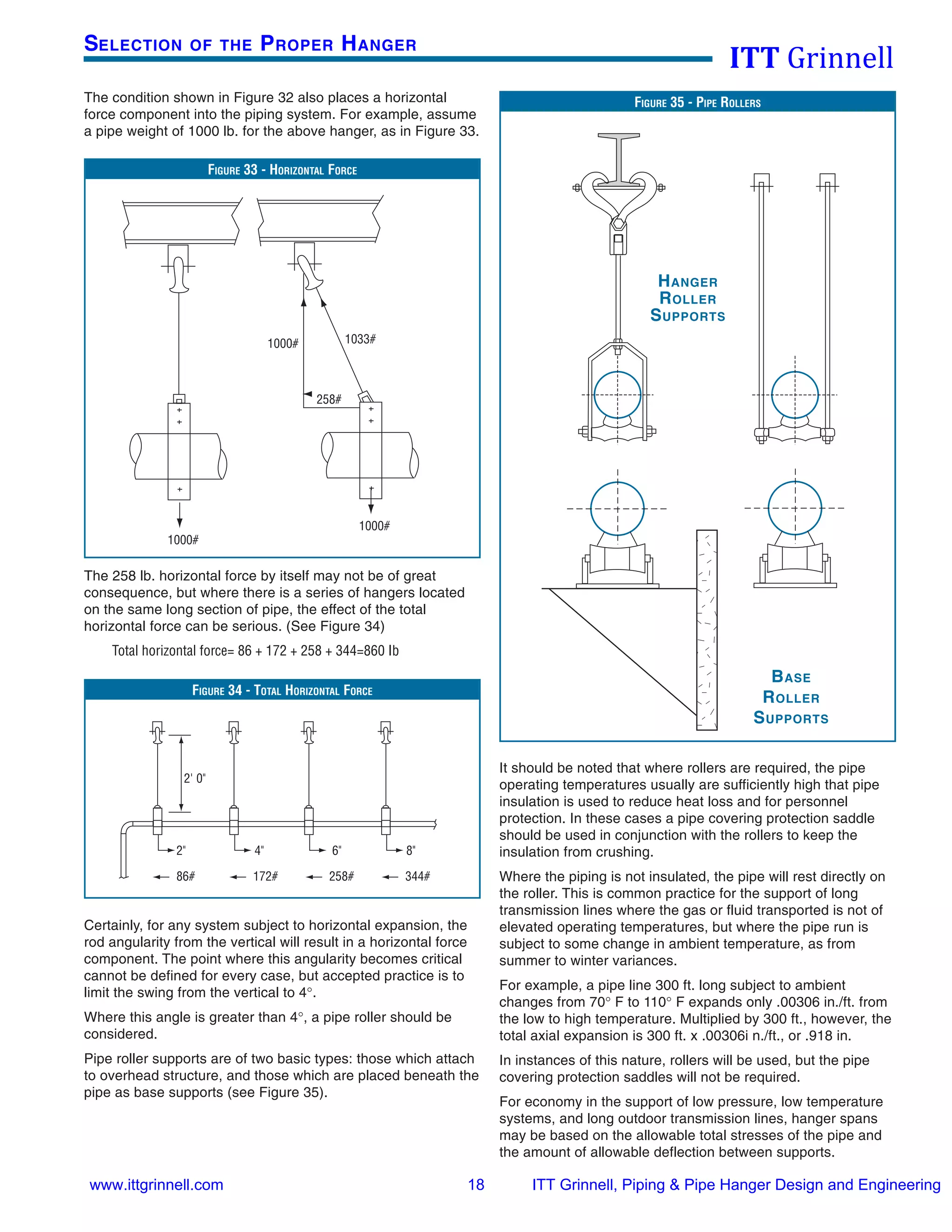 SELECTION OF THE PROPER HANGER

ITT Grinnell

The condition shown in Figure 32 also places a horizontal force component into the piping system. For example, assume a pipe weight of 1000 lb. for the above hanger, as in Figure 33.

FIGURE 33 - HORIZONTAL FORCE

1000#

1033#

258#

1000#

1000#

The 258 lb. horizontal force by itself may not be of great consequence, but where there is a series of hangers located on the same long section of pipe, the effect of the total horizontal force can be serious. (See Figure 34)

Total horizontal force= 86 + 172 + 258 + 344=860 lb

FIGURE 34 - TOTAL HORIZONTAL FORCE

2' 0"

2"

4"

6"

8"

86#

172#

258#

344#

Certainly, for any system subject to horizontal expansion, the rod angularity from the vertical will result in a horizontal force component. The point where this angularity becomes critical cannot be defined for every case, but accepted practice is to limit the swing from the vertical to 4°.

Where this angle is greater than 4°, a pipe roller should be considered.

Pipe roller supports are of two basic types: those which attach to overhead structure, and those which are placed beneath the pipe as base supports (see Figure 35).

FIGURE 35 - PIPE ROLLERS

HANGER ROLLER SUPPORTS

BASE ROLLER SUPPORTS

It should be noted that where rollers are required, the pipe operating temperatures usually are sufficiently high that pipe insulation is used to reduce heat loss and for personnel protection. In these cases a pipe covering protection saddle should be used in conjunction with the rollers to keep the insulation from crushing.

Where the piping is not insulated, the pipe will rest directly on the roller. This is common practice for the support of long transmission lines where the gas or fluid transported is not of elevated operating temperatures, but where the pipe run is subject to some change in ambient temperature, as from summer to winter variances.

For example, a pipe line 300 ft. long subject to ambient changes from 70° F to 110° F expands only .00306 in./ft. from the low to high temperature. Multiplied by 300 ft., however, the total axial expansion is 300 ft. x .00306i n./ft., or .918 in.

In instances of this nature, rollers will be used, but the pipe covering protection saddles will not be required.

For economy in the support of low pressure, low temperature systems, and long outdoor transmission lines, hanger spans may be based on the allowable total stresses of the pipe and the amount of allowable deflection between supports.

www.ittgrinnell.com 18 ITT Grinnell, Piping & Pipe Hanger Design and Engineering