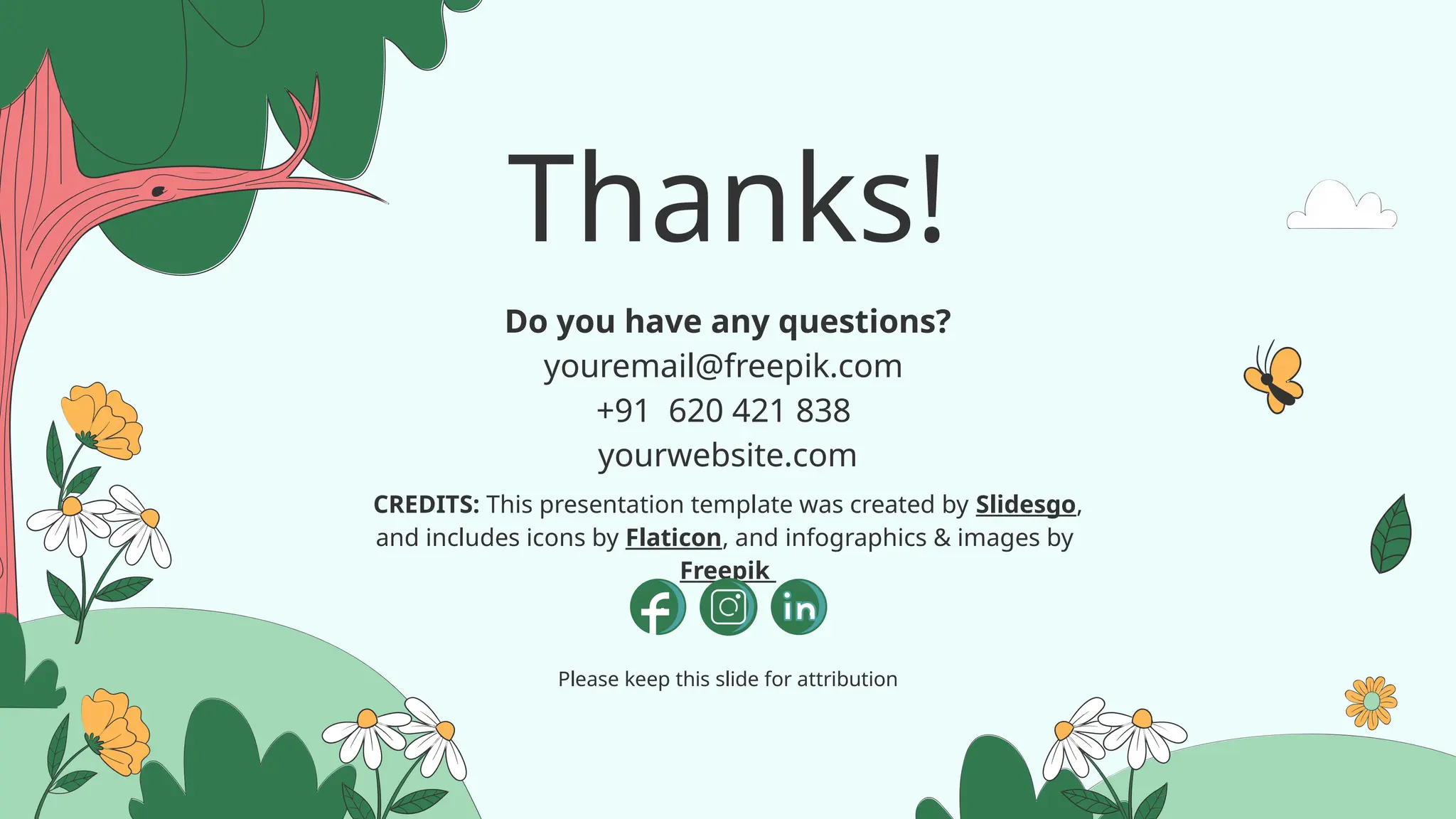 Thanks!

Do you have any questions?
youremail@freepik.com
+91 620 421 838
yourwebsite.com

CREDITS: This presentation template was created by Slidesgo, and includes icons by Flaticon, and infographics & images by Freepik

Please keep this slide for attribution