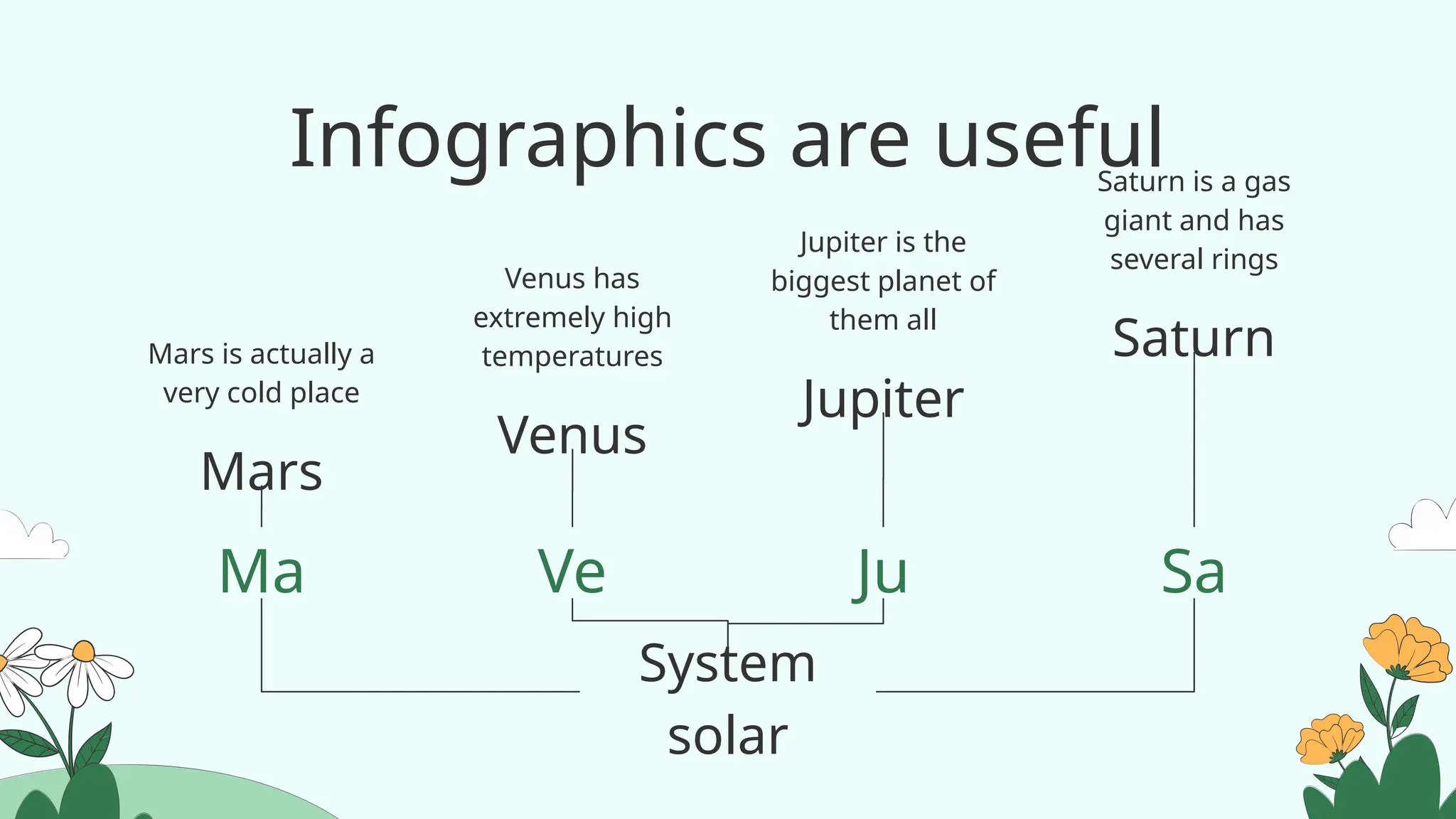 Infographics are useful

Mars is actually a very cold place

Mars

Ma

Venus has extremely high temperatures

Venus

Ve

Jupiter is the biggest planet of them all

Jupiter

Ju

Saturn is a gas giant and has several rings

Saturn

Sa

System solar