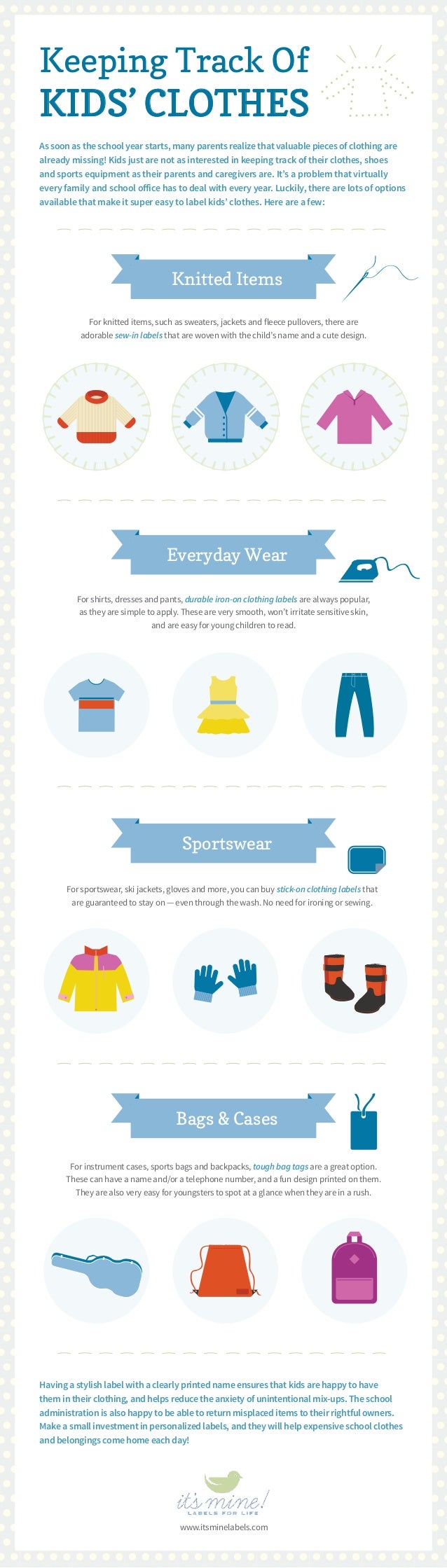 Keeping Track Of
KIDS' CLOTHES

As soon as the school year starts, many parents realize that valuable pieces of clothing are already missing! Kids just are not as interested in keeping track of their clothes, shoes and sports equipment as their parents and caregivers are. It's a problem that virtually every family and school office has to deal with every year. Luckily, there are lots of options available that make it super easy to label kids' clothes. Here are a few:

Knitted Items

For knitted items, such as sweaters, jackets and fleece pullovers, there are adorable sew-in labels that are woven with the child's name and a cute design.

Everyday Wear

For shirts, dresses and pants, durable iron-on clothing labels are always popular, as they are simple to apply. These are very smooth, won't irritate sensitive skin, and are easy for young children to read.

Sportswear

For sportswear, ski jackets, gloves and more, you can buy stick-on clothing labels that are guaranteed to stay on — even through the wash. No need for ironing or sewing.

Bags & Cases

For instrument cases, sports bags and backpacks, tough bag tags are a great option. These can have a name and/or a telephone number, and a fun design printed on them. They are also very easy for youngsters to spot at a glance when they are in a rush.

Having a stylish label with a clearly printed name ensures that kids are happy to have them in their clothing, and helps reduce the anxiety of unintentional mix-ups. The school administration is also happy to be able to return misplaced items to their rightful owners. Make a small investment in personalized labels, and they will help expensive school clothes and belongings come home each day!

it's mine!
LABELS FOR LIFE
www.itsminelabels.com