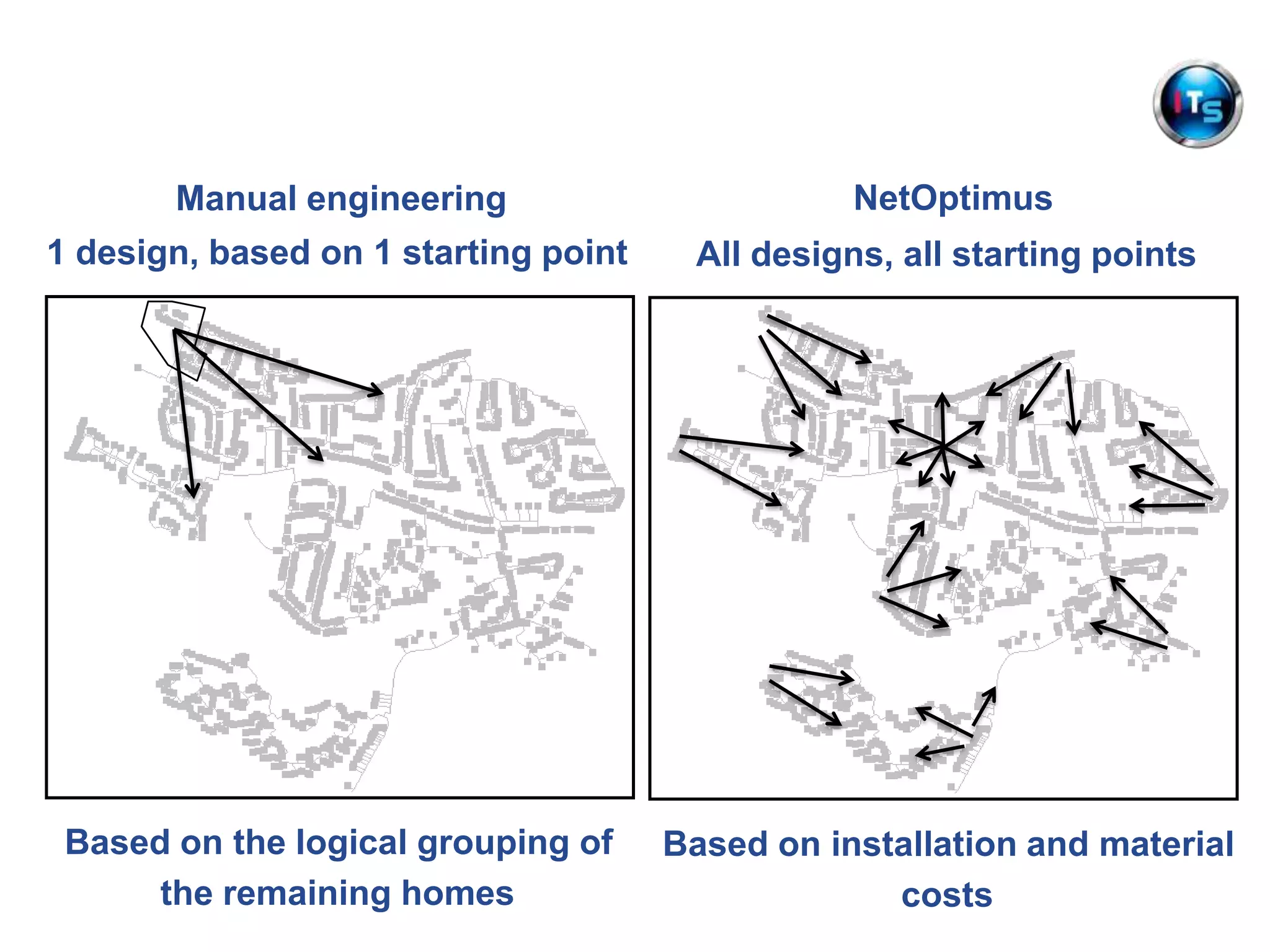 ITS

Manual engineering
1 design, based on 1 starting point

Based on the logical grouping of the remaining homes

NetOptimus
All designs, all starting points

Based on installation and material costs