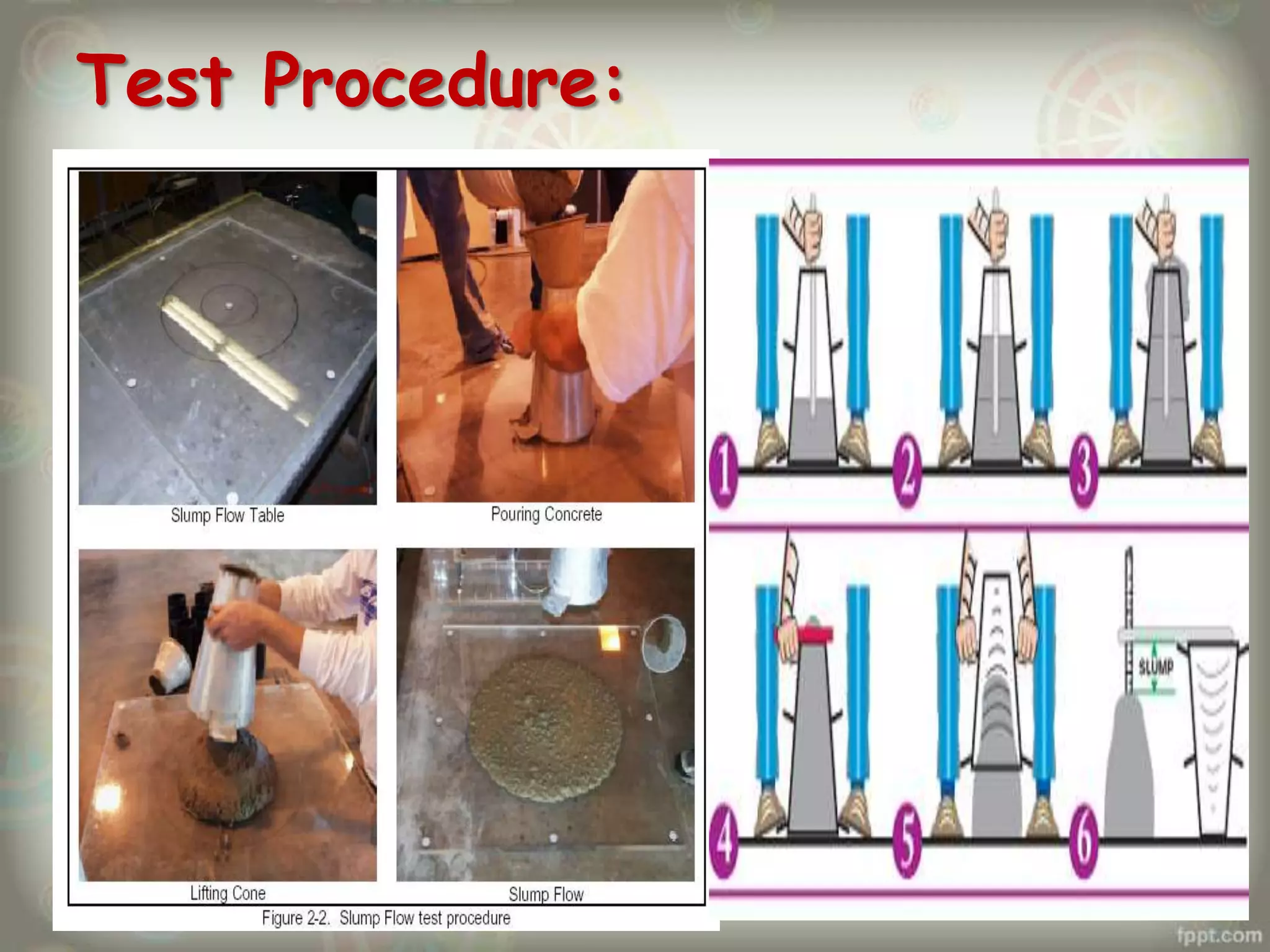 Test Procedure:

Slump Flow Table

Pouring Concrete

Lifting Cone

Slump Flow

Figure 2-2. Slump Flow test procedure

1

2

3

4

5

6

SLUMP

fppt.com