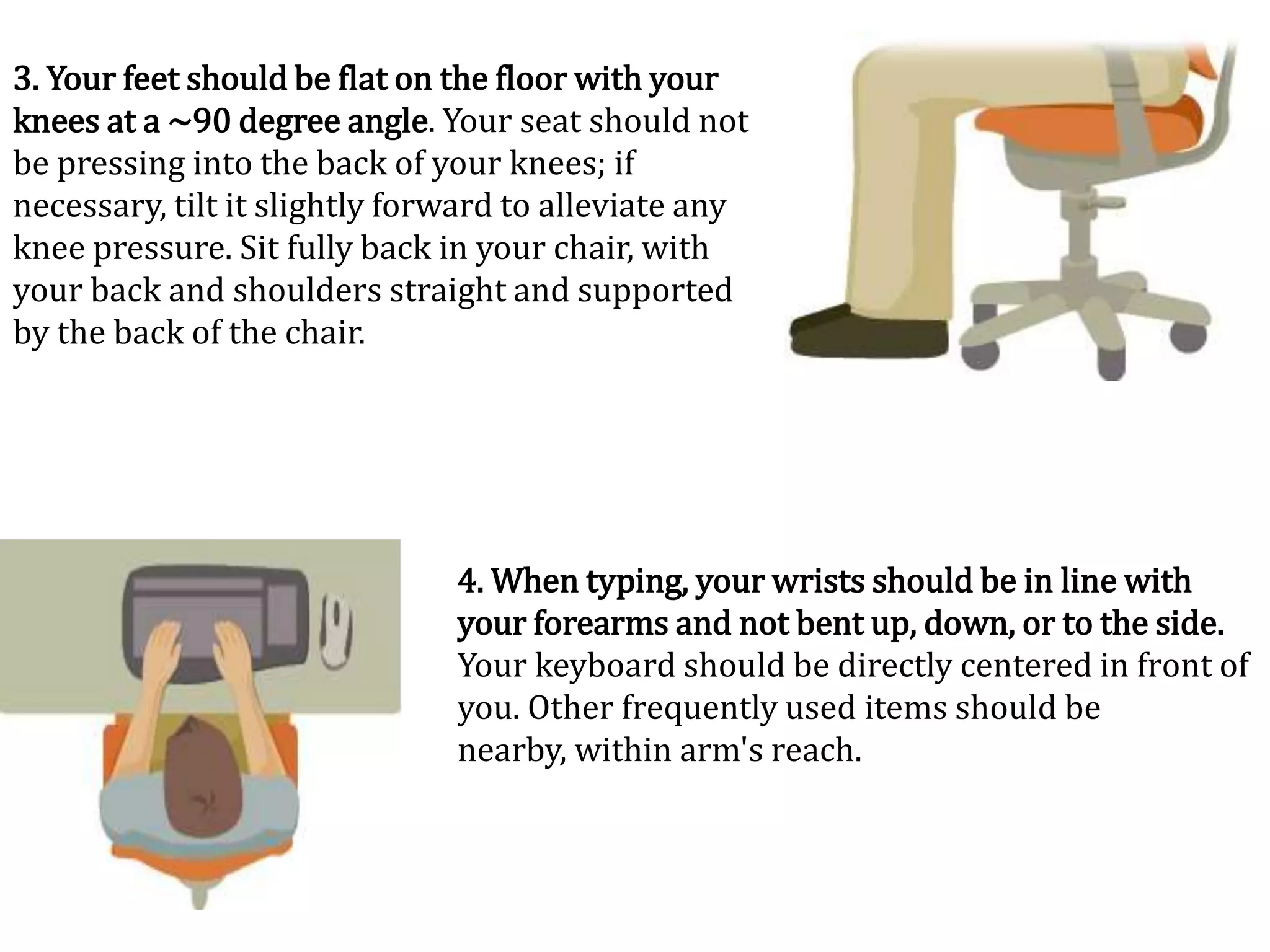 3. Your feet should be flat on the floor with your knees at a ~90 degree angle. Your seat should not be pressing into the back of your knees; if necessary, tilt it slightly forward to alleviate any knee pressure. Sit fully back in your chair, with your back and shoulders straight and supported by the back of the chair.

4. When typing, your wrists should be in line with your forearms and not bent up, down, or to the side. Your keyboard should be directly centered in front of you. Other frequently used items should be nearby, within arm's reach.