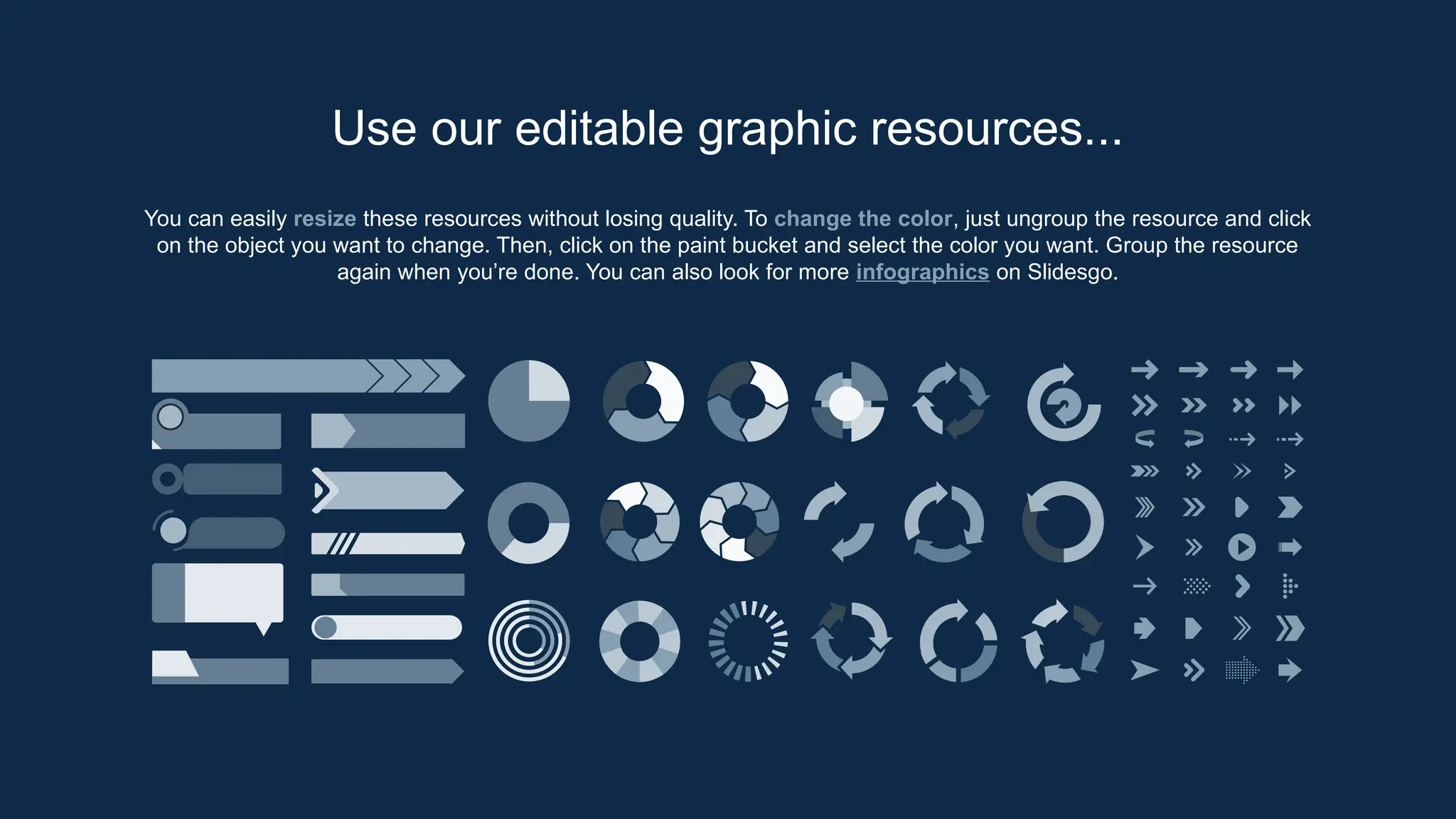 Use our editable graphic resources...

You can easily resize these resources without losing quality. To change the color, just ungroup the resource and click on the object you want to change. Then, click on the paint bucket and select the color you want. Group the resource again when you're done. You can also look for more infographics on Slidesgo.