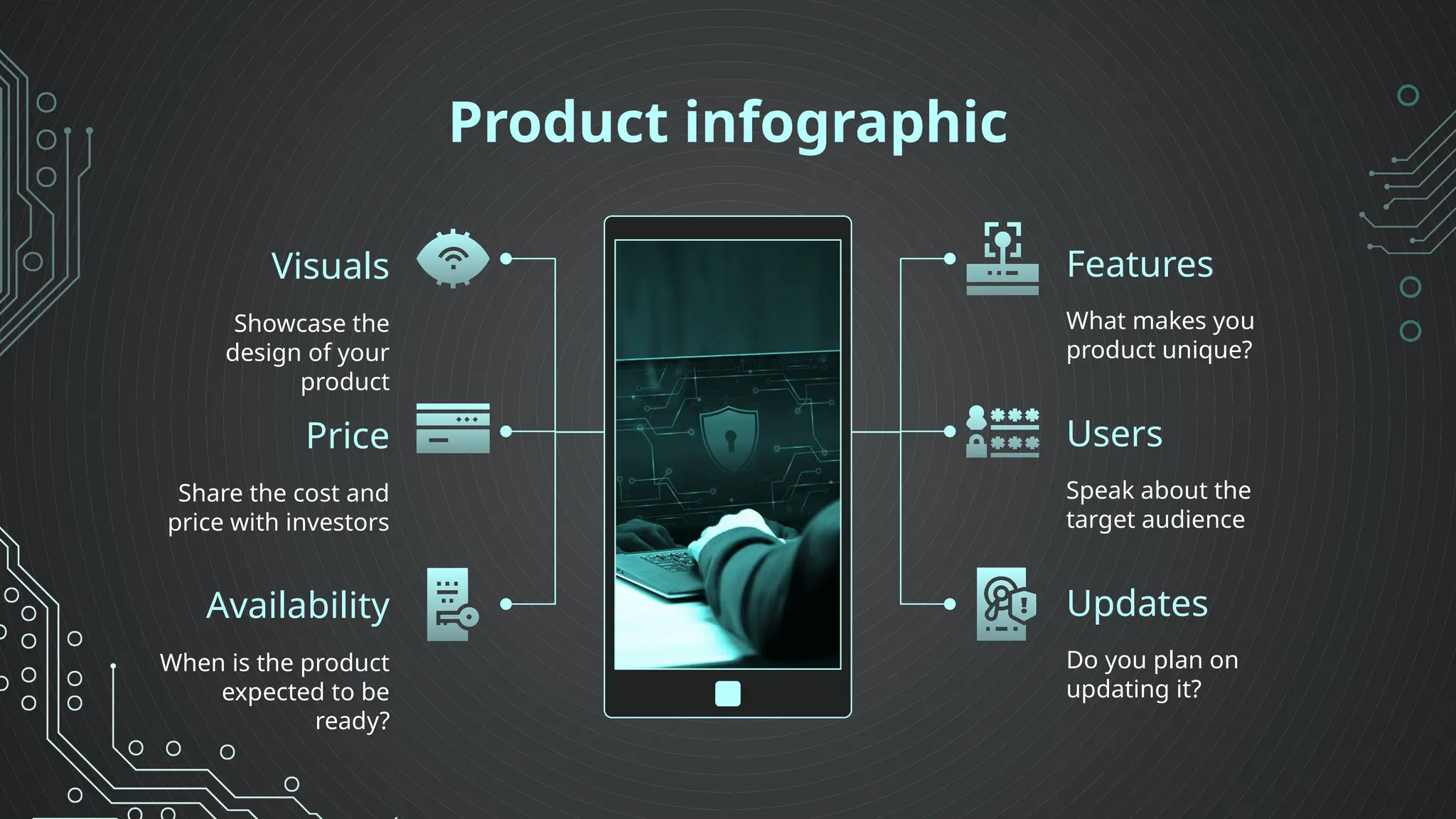 Product infographic

Visuals

Showcase the design of your product

Price

Share the cost and price with investors

Availability

When is the product expected to be ready?

Features

What makes you product unique?

Users

Speak about the target audience

Updates

Do you plan on updating it?