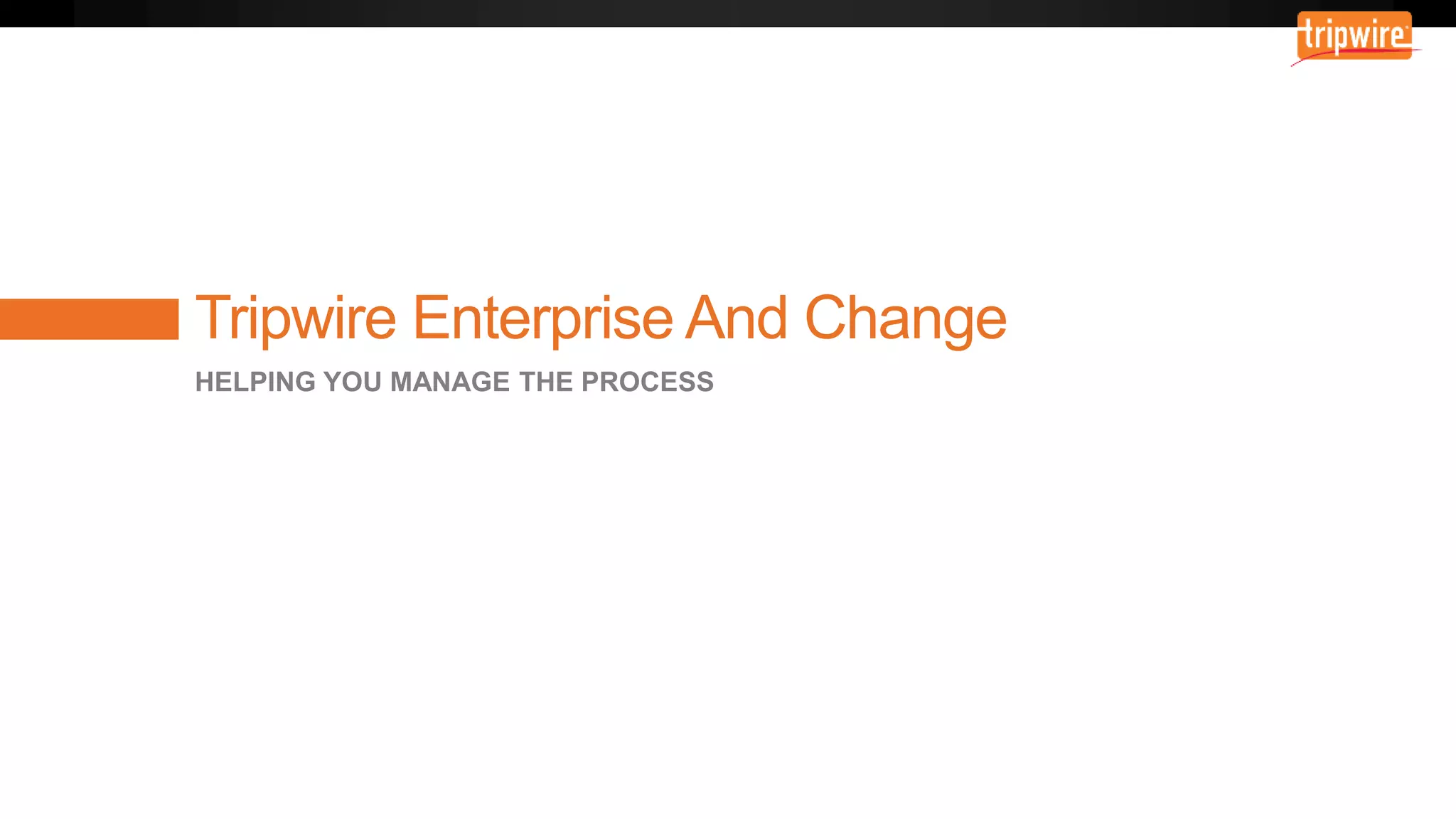 tripwire

Tripwire Enterprise And Change

HELPING YOU MANAGE THE PROCESS