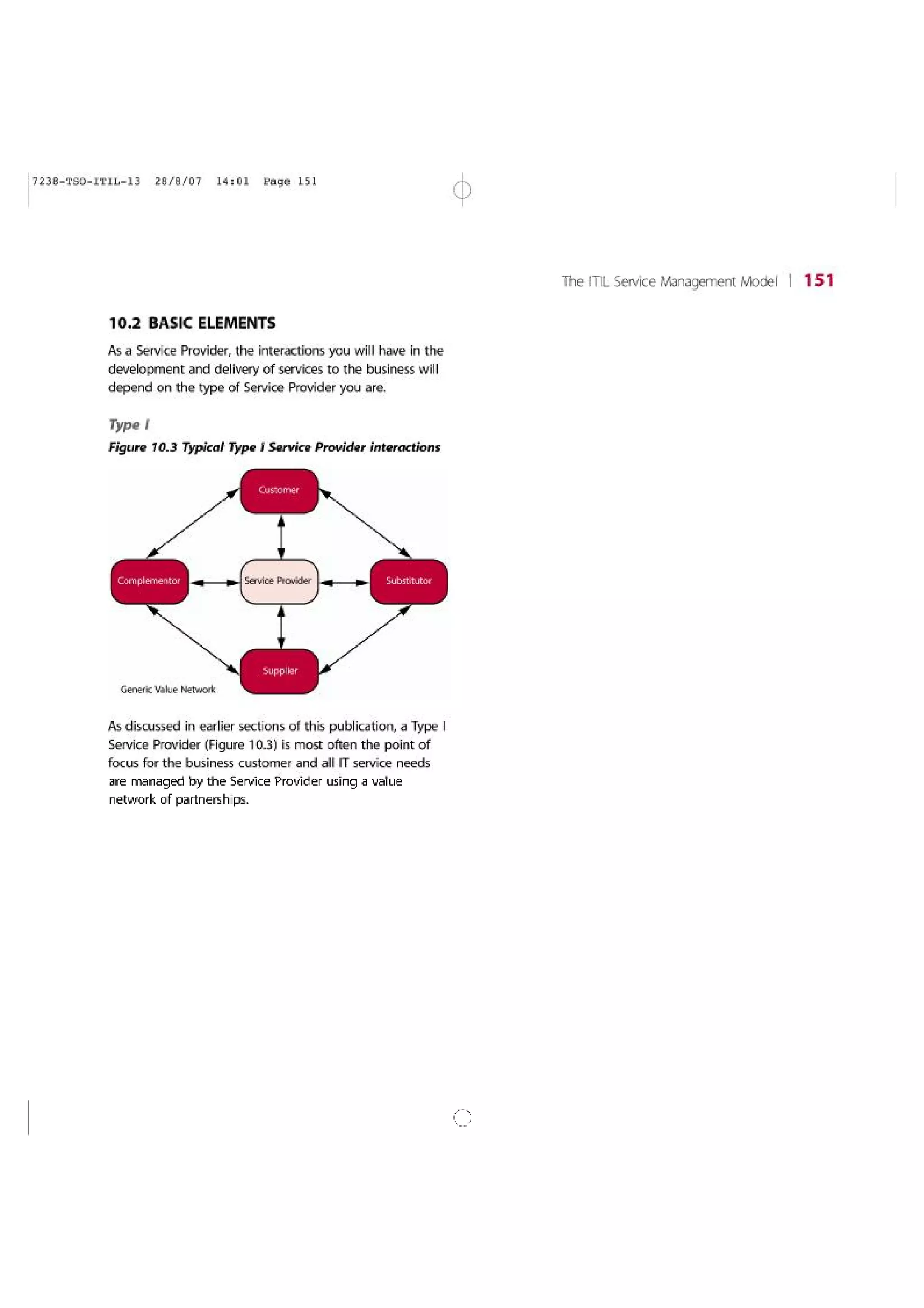 7238-TSO-ITIL-13 28/8/07 14:01 Page 151

The ITIL Service Management Model | 151

10.2 BASIC ELEMENTS

As a Service Provider, the interactions you will have in the development and delivery of services to the business will depend on the type of Service Provider you are.

Type I

Figure 10.3 Typical Type I Service Provider interactions

Customer

Complementor

Service Provider

Substitutor

Supplier

Generic Value Network

As discussed in earlier sections of this publication, a Type I Service Provider (Figure 10.3) is most often the point of focus for the business customer and all IT service needs are managed by the Service Provider using a value network of partnerships.