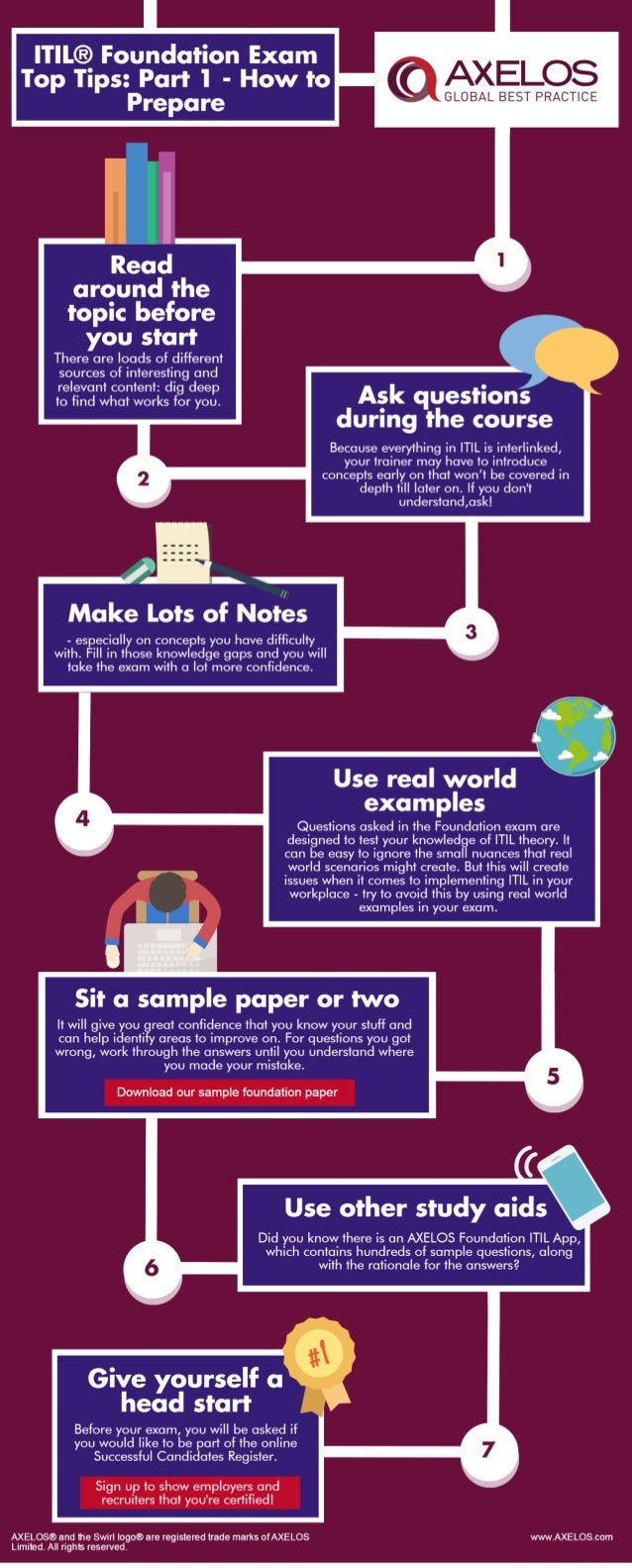 ITIL® Foundation Exam Top Tips: Part 1 - How to Prepare

AXELOS GLOBAL BEST PRACTICE

1

Read around the topic before you start

There are loads of different sources of interesting and relevant content: dig deep to find what works for you.

2

Ask questions during the course

Because everything in ITIL is interlinked, your trainer may have to introduce concepts early on that won't be covered in depth till later on. If you don't understand,ask!

3

Make Lots of Notes

- especially on concepts you have difficulty with. Fill in those knowledge gaps and you will take the exam with a lot more confidence.

4

Use real world examples

Questions asked in the Foundation exam are designed to test your knowledge of ITIL theory. It can be easy to ignore the small nuances that real world scenarios might create. But this will create issues when it comes to implementing ITIL in your workplace - try to avoid this by using real world examples in your exam.

5

Sit a sample paper or two

It will give you great confidence that you know your stuff and can help identify areas to improve on. For questions you got wrong, work through the answers until you understand where you made your mistake.

Download our sample foundation paper

6

Use other study aids

Did you know there is an AXELOS Foundation ITIL App, which contains hundreds of sample questions, along with the rationale for the answers?

7

#1

Give yourself a head start

Before your exam, you will be asked if you would like to be part of the online Successful Candidates Register.

Sign up to show employers and recruiters that you're certified!

AXELOS® and the Swirl logo® are registered trade marks of AXELOS Limited. All rights reserved.

www.AXELOS.com