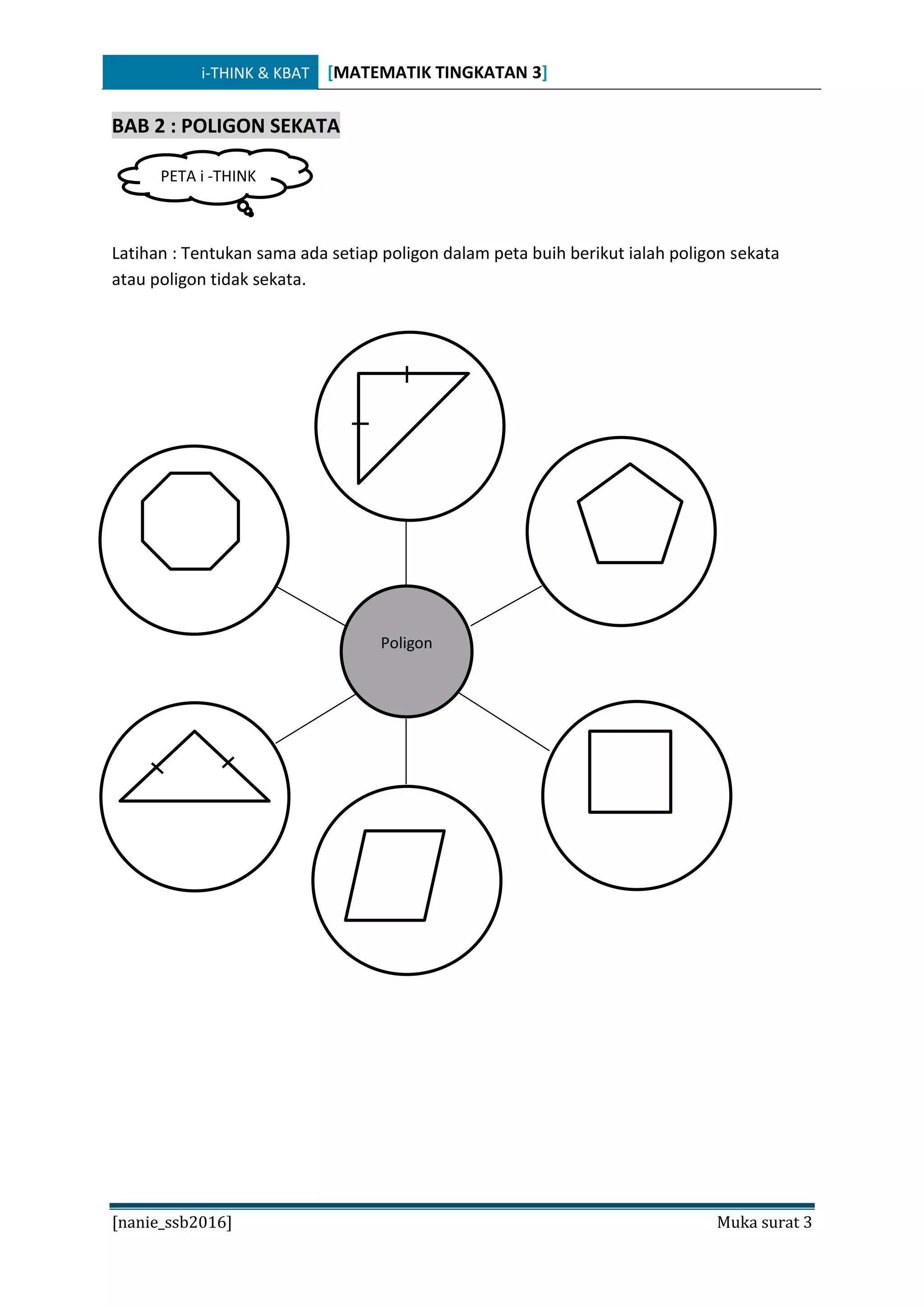 i-THINK & KBAT [MATEMATIK TINGKATAN 3]

BAB 2 : POLIGON SEKATA

PETA i -THINK

Latihan : Tentukan sama ada setiap poligon dalam peta buih berikut ialah poligon sekata atau poligon tidak sekata.

Poligon

[nanie_ssb2016]

Muka surat 3