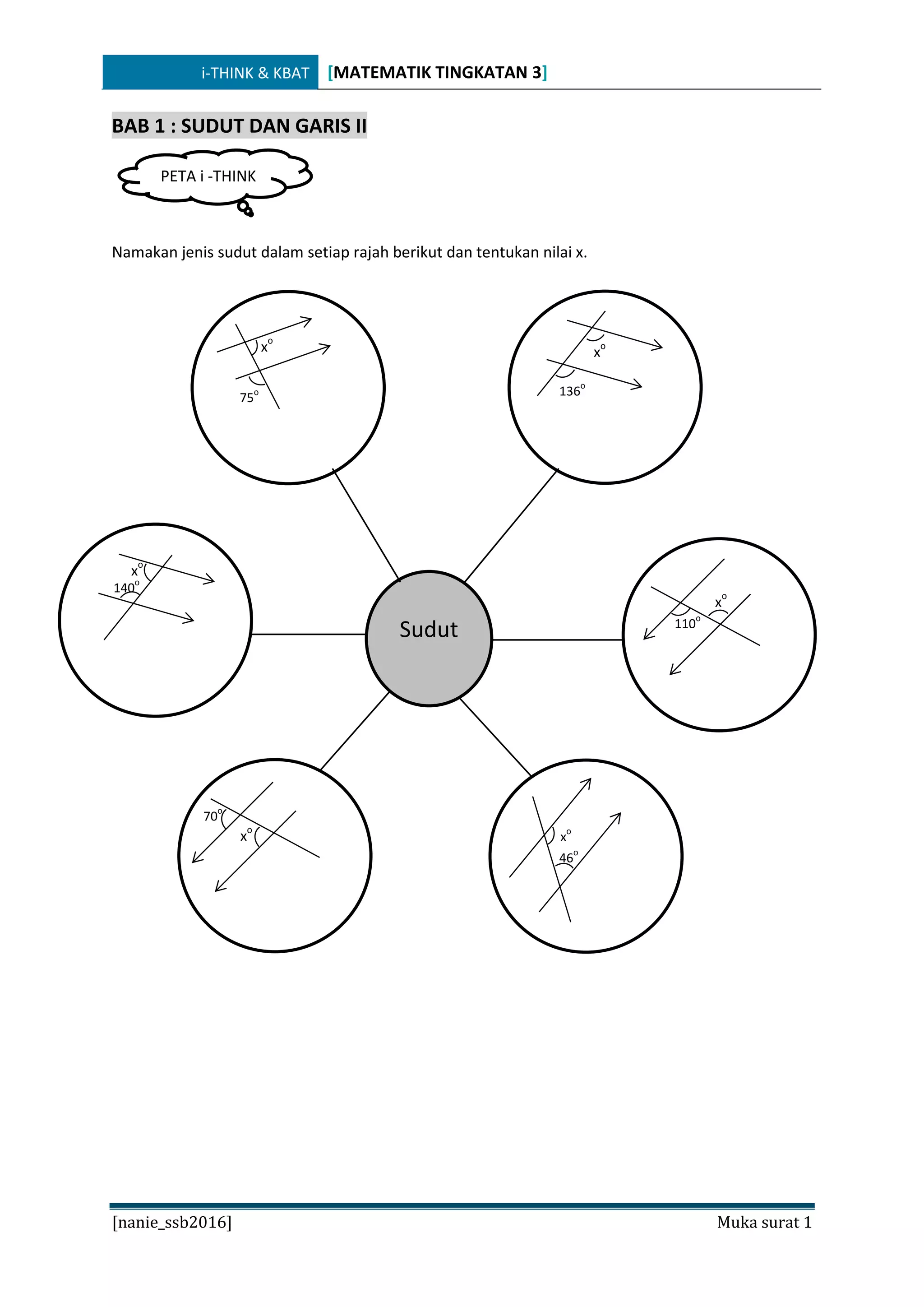 i-THINK & KBAT [MATEMATIK TINGKATAN 3]

BAB 1 : SUDUT DAN GARIS II

PETA i -THINK

Namakan jenis sudut dalam setiap rajah berikut dan tentukan nilai x.

$x^o$
$75^o$

$x^o$
$136^o$

$x^o$
$140^o$

Sudut

$x^o$
$110^o$

$70^o$
$x^o$

$x^o$
$46^o$

[nanie_ssb2016] Muka surat 1