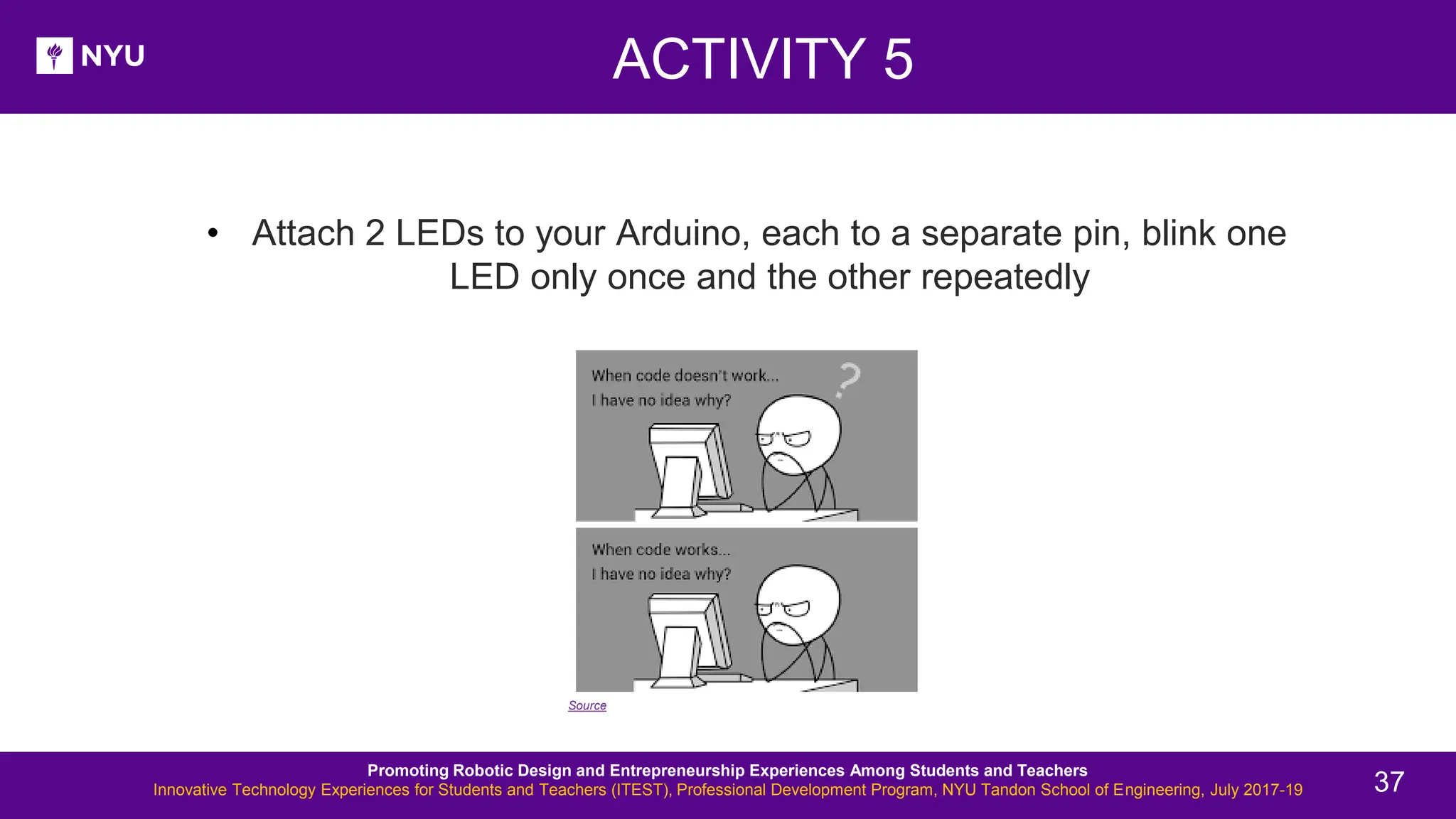 NYU

ACTIVITY 5

• Attach 2 LEDs to your Arduino, each to a separate pin, blink one LED only once and the other repeatedly

When code doesn't work...
I have no idea why?

?

When code works...
I have no idea why?

Source

Promoting Robotic Design and Entrepreneurship Experiences Among Students and Teachers
Innovative Technology Experiences for Students and Teachers (ITEST), Professional Development Program, NYU Tandon School of Engineering, July 2017-19

37