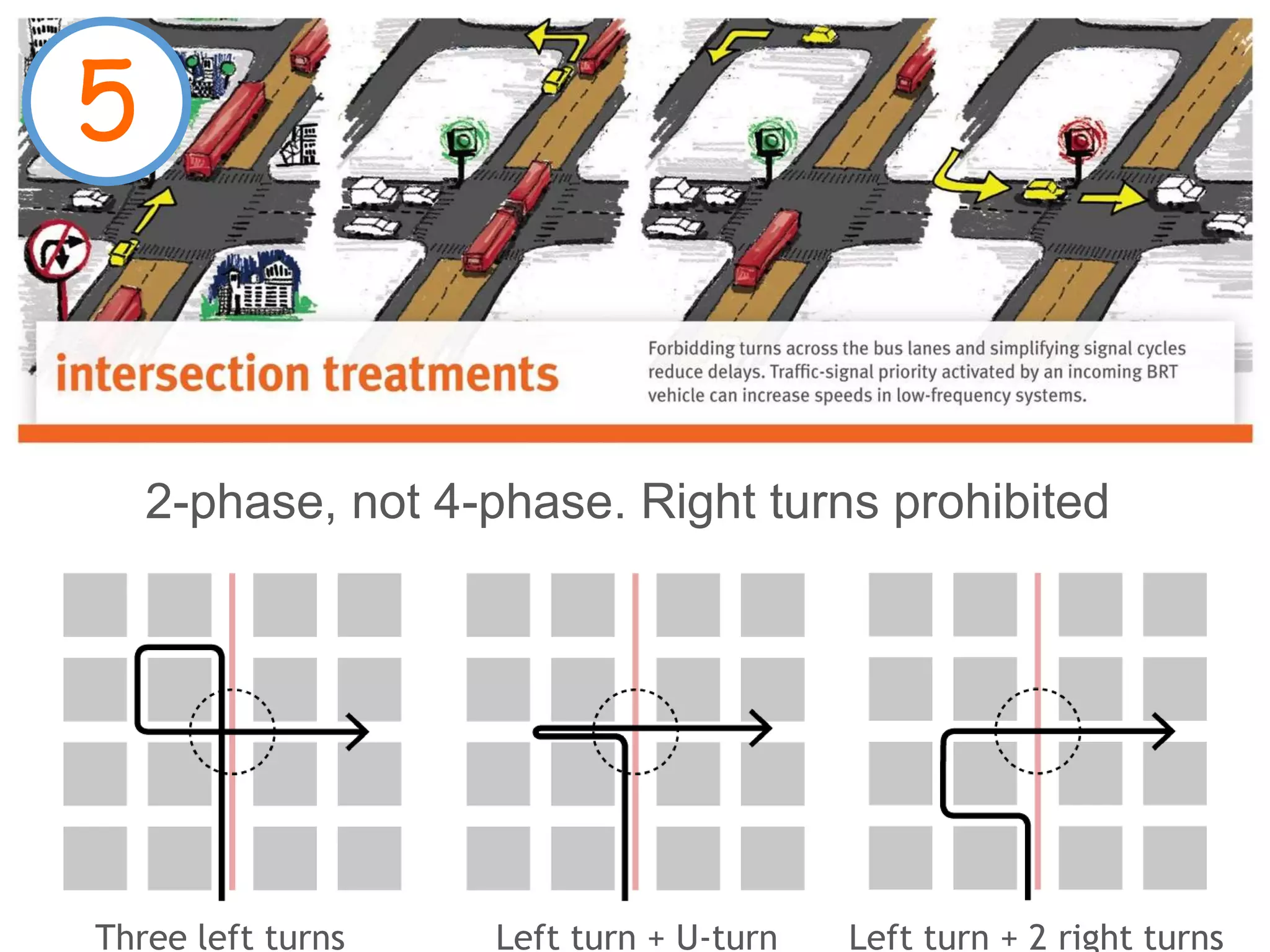 5

intersection treatments

Forbidding turns across the bus lanes and simplifying signal cycles reduce delays. Traffic-signal priority activated by an incoming BRT vehicle can increase speeds in low-frequency systems.

2-phase, not 4-phase. Right turns prohibited

Three left turns

Left turn + U-turn

Left turn + 2 right turns