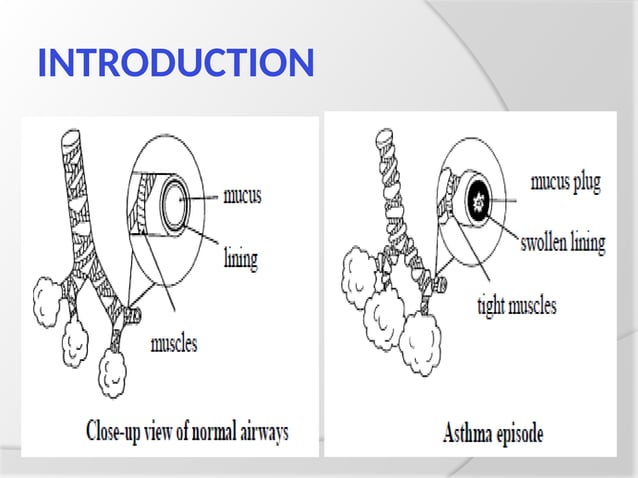 INTRODUCTION

mucus

lining

muscles

Close-up view of normal airways

mucus plug

swollen lining

tight muscles

Asthma episode