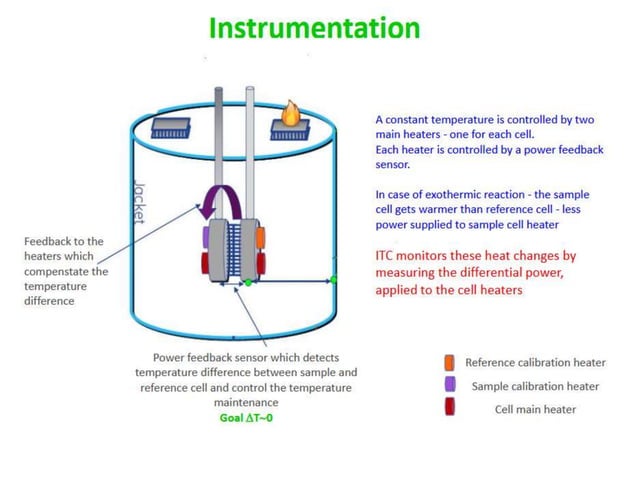 Instrumentation

Jacket

Feedback to the heaters which compenstate the temperature difference

Power feedback sensor which detects temperature difference between sample and reference cell and control the temperature maintenance
Goal $\Delta T \sim 0$

A constant temperature is controlled by two main heaters - one for each cell.
Each heater is controlled by a power feedback sensor.

In case of exothermic reaction - the sample cell gets warmer than reference cell - less power supplied to sample cell heater

ITC monitors these heat changes by measuring the differential power, applied to the cell heaters

Reference calibration heater
Sample calibration heater
Cell main heater