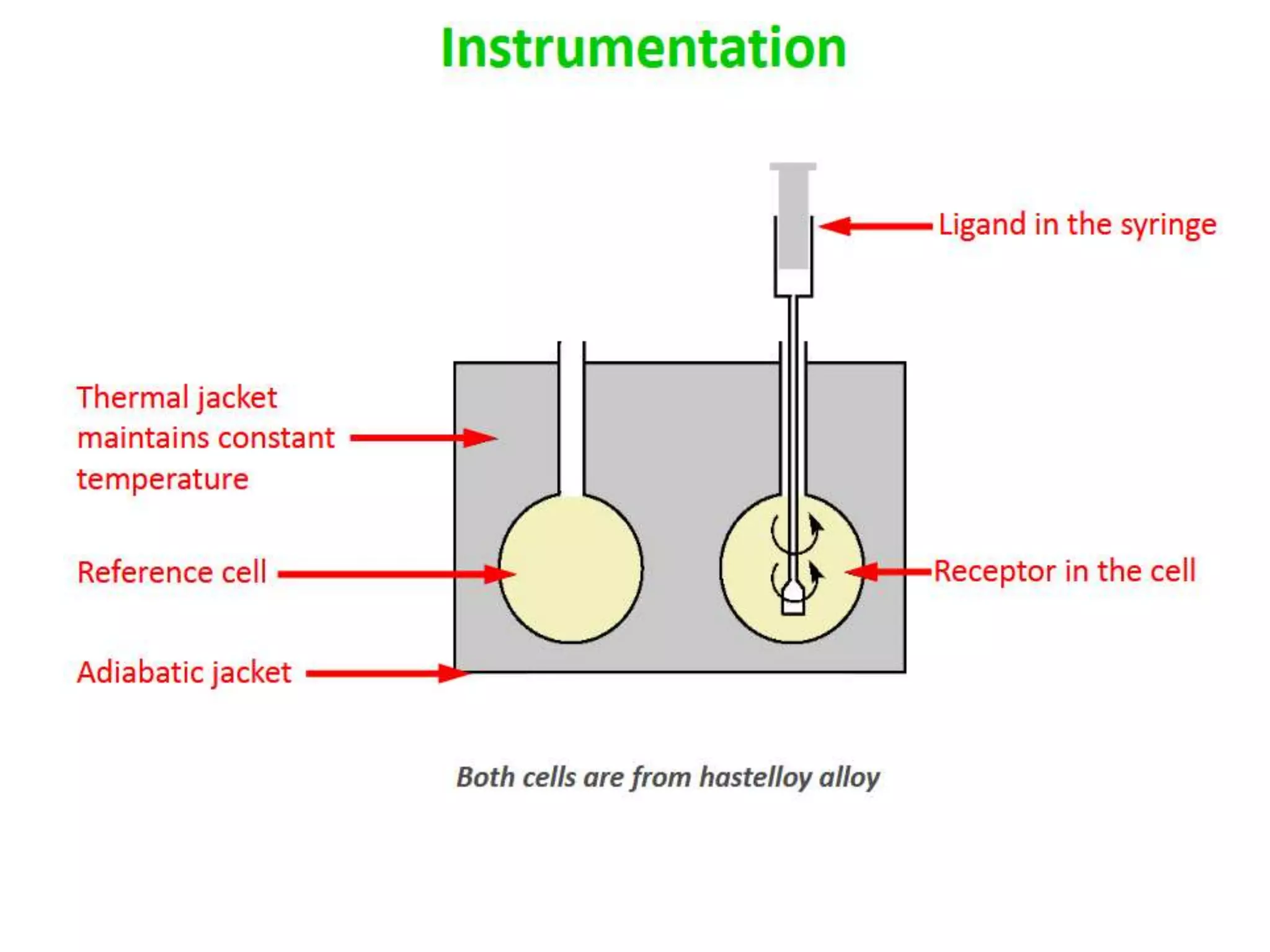 Instrumentation

Ligand in the syringe

Thermal jacket maintains constant temperature

Reference cell

Receptor in the cell

Adiabatic jacket

Both cells are from hastelloy alloy