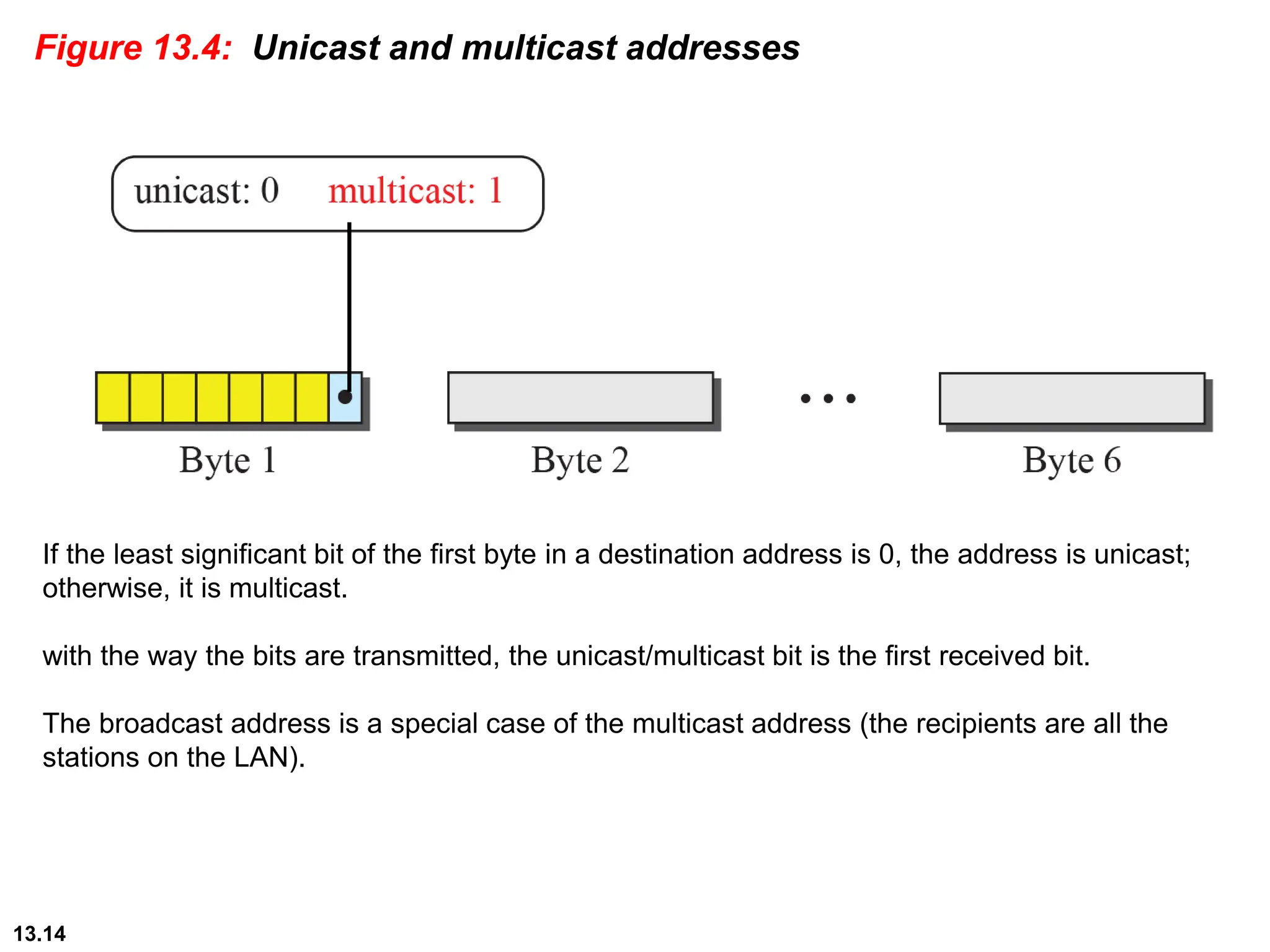 Figure 13.4: Unicast and multicast addresses

unicast: 0 multicast: 1

Byte 1

Byte 2

• • •

Byte 6

If the least significant bit of the first byte in a destination address is 0, the address is unicast; otherwise, it is multicast.

with the way the bits are transmitted, the unicast/multicast bit is the first received bit.

The broadcast address is a special case of the multicast address (the recipients are all the stations on the LAN).

13.14