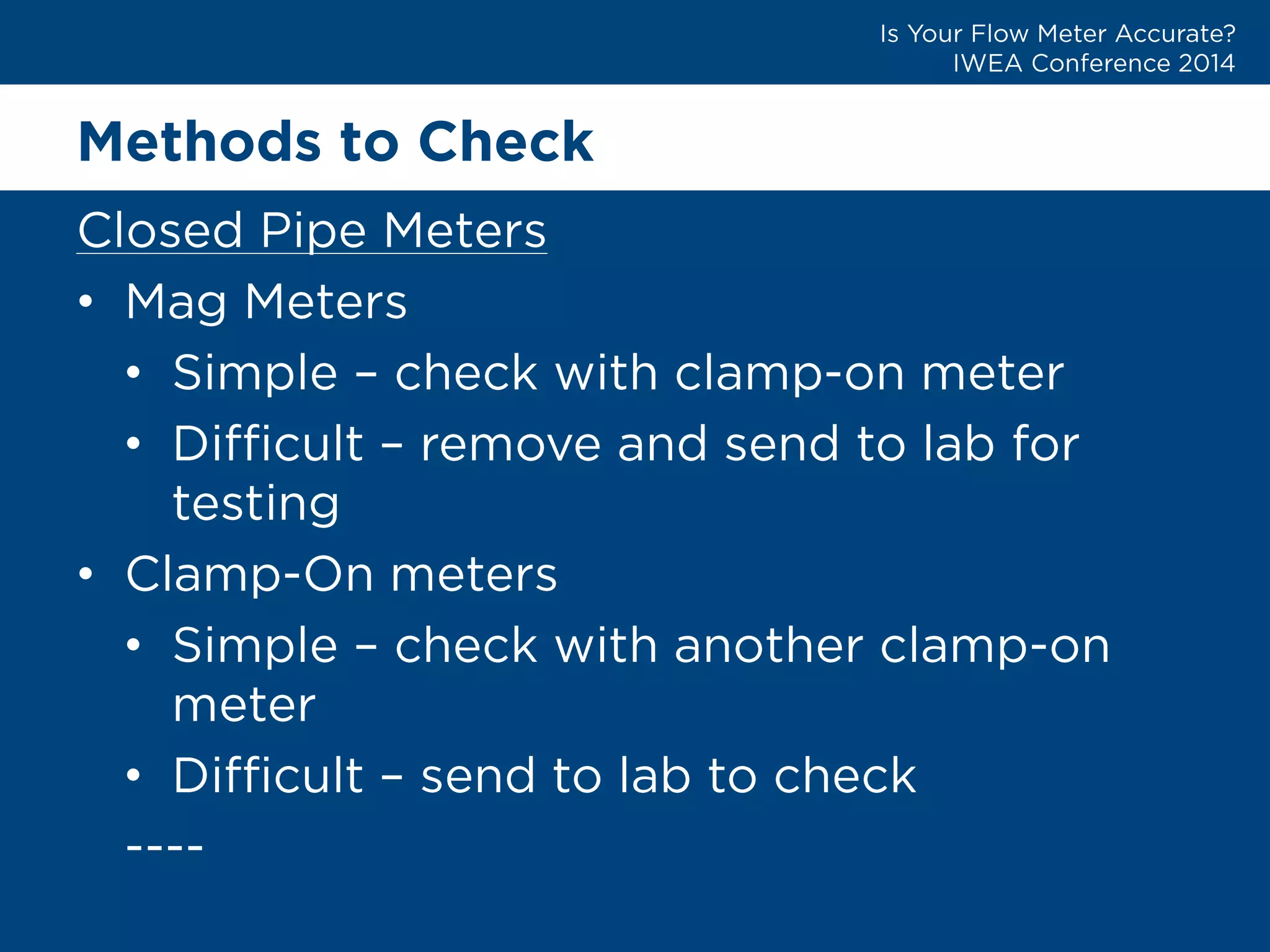 Is Your Flow Meter Accurate?
IWEA Conference 2014

Methods to Check

Closed Pipe Meters

• Mag Meters
  • Simple – check with clamp-on meter
  • Difficult – remove and send to lab for testing
• Clamp-On meters
  • Simple – check with another clamp-on meter
  • Difficult – send to lab to check

----