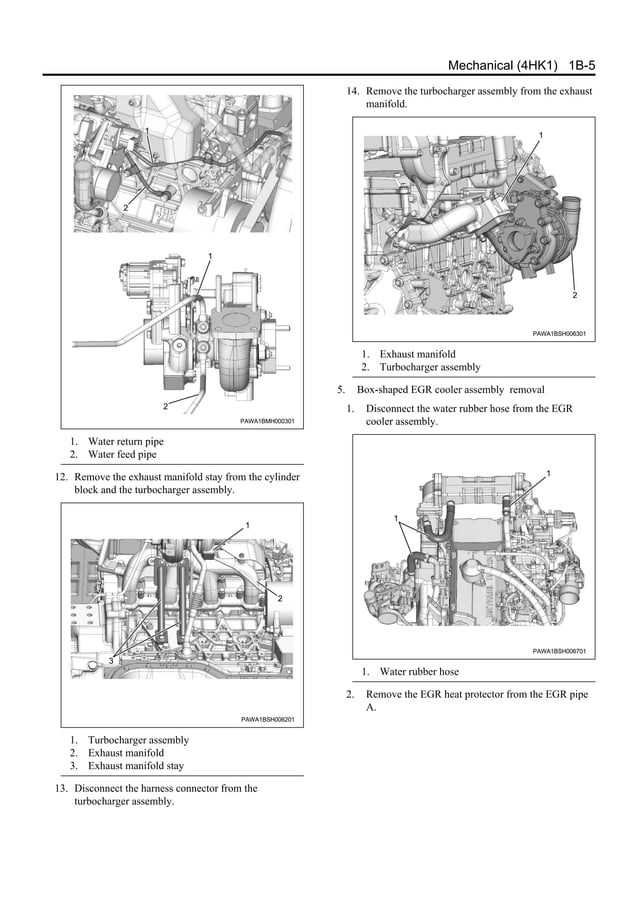 Mechanical (4HK1) 1B-5

1

2

1

2

PAWA1BMH000301

1. Water return pipe
2. Water feed pipe

12. Remove the exhaust manifold stay from the cylinder block and the turbocharger assembly.

1

2

3

PAWA1BSH006201

1. Turbocharger assembly
2. Exhaust manifold
3. Exhaust manifold stay

13. Disconnect the harness connector from the turbocharger assembly.

14. Remove the turbocharger assembly from the exhaust manifold.

1

2

PAWA1BSH006301

1. Exhaust manifold
2. Turbocharger assembly

5. Box-shaped EGR cooler assembly removal

1. Disconnect the water rubber hose from the EGR cooler assembly.

1

1

PAWA1BSH006701

1. Water rubber hose

2. Remove the EGR heat protector from the EGR pipe A.