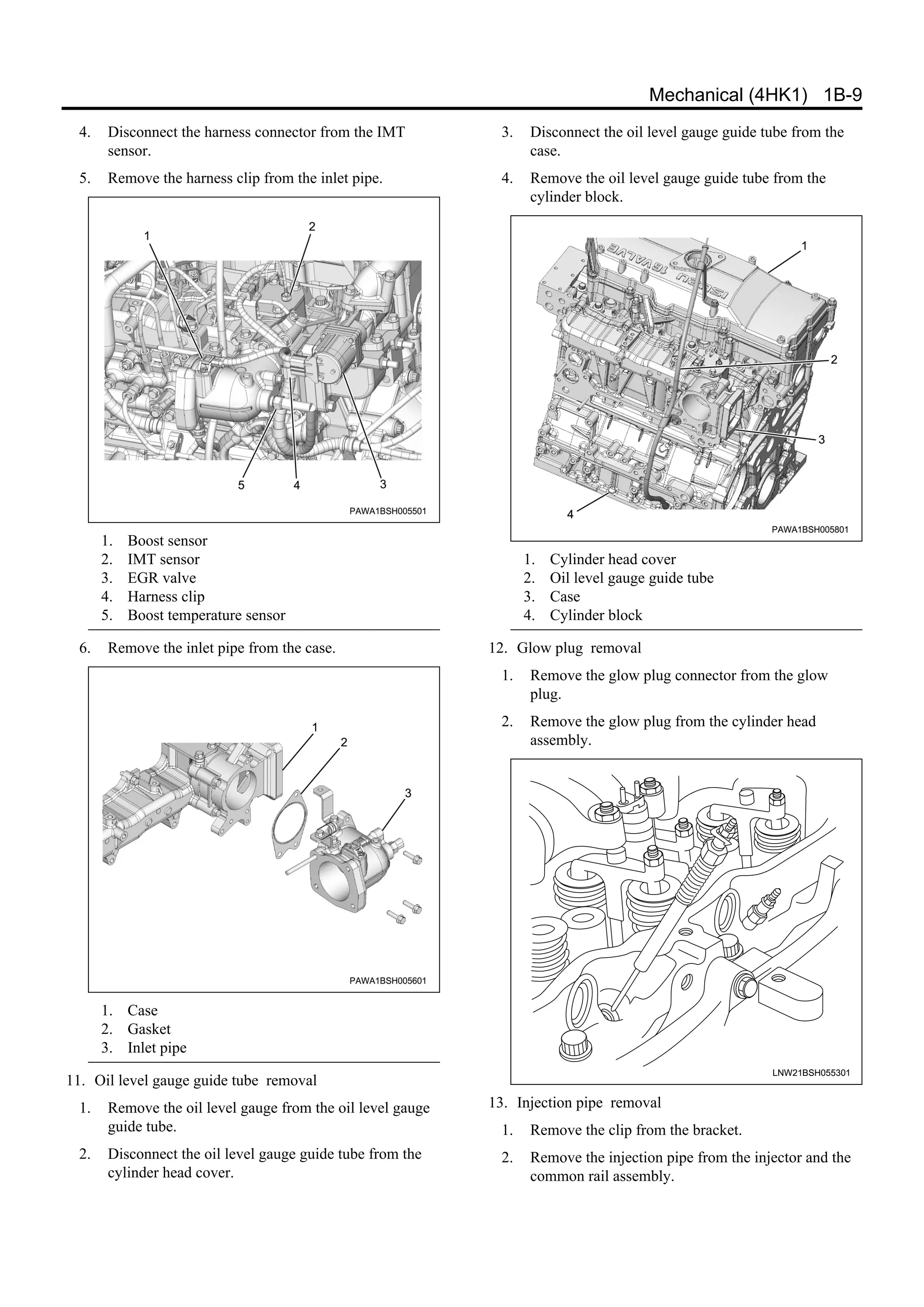 Mechanical (4HK1) 1B-9

4. Disconnect the harness connector from the IMT sensor.

5. Remove the harness clip from the inlet pipe.

1
2
5
4
3
PAWA1BSH005501

1. Boost sensor
2. IMT sensor
3. EGR valve
4. Harness clip
5. Boost temperature sensor

6. Remove the inlet pipe from the case.

1
2
3
PAWA1BSH005601

1. Case
2. Gasket
3. Inlet pipe

11. Oil level gauge guide tube removal

1. Remove the oil level gauge from the oil level gauge guide tube.

2. Disconnect the oil level gauge guide tube from the cylinder head cover.

3. Disconnect the oil level gauge guide tube from the case.

4. Remove the oil level gauge guide tube from the cylinder block.

ISUZU 16VALVE
1
2
3
4
PAWA1BSH005801

1. Cylinder head cover
2. Oil level gauge guide tube
3. Case
4. Cylinder block

12. Glow plug removal

1. Remove the glow plug connector from the glow plug.

2. Remove the glow plug from the cylinder head assembly.

LNW21BSH055301

13. Injection pipe removal

1. Remove the clip from the bracket.

2. Remove the injection pipe from the injector and the common rail assembly.