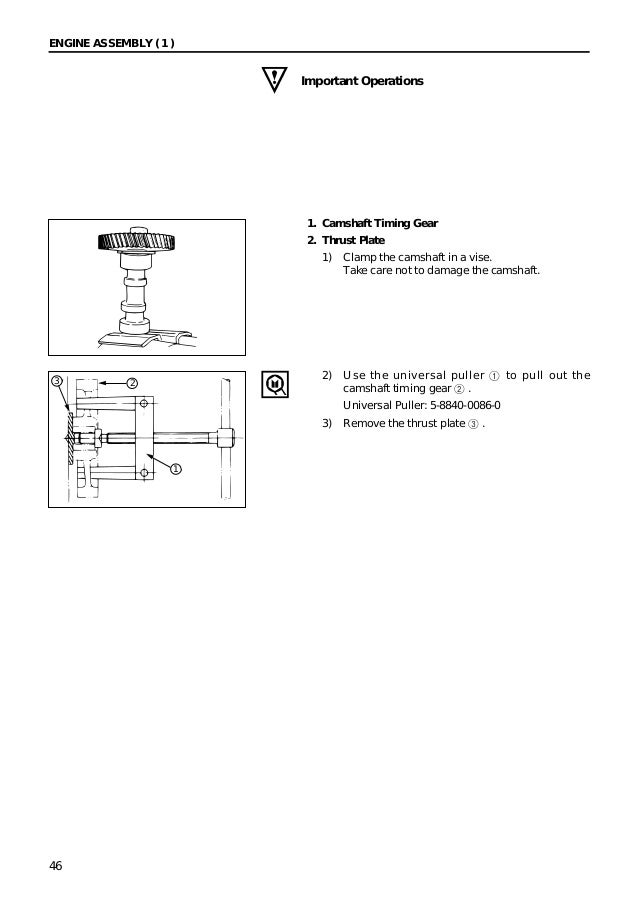 ENGINE ASSEMBLY ( 1 )

Important Operations

1. Camshaft Timing Gear

2. Thrust Plate

1) Clamp the camshaft in a vise.
Take care not to damage the camshaft.

3

2

1

2) Use the universal puller ① to pull out the camshaft timing gear ② .
Universal Puller: 5-8840-0086-0

3) Remove the thrust plate ③ .

46