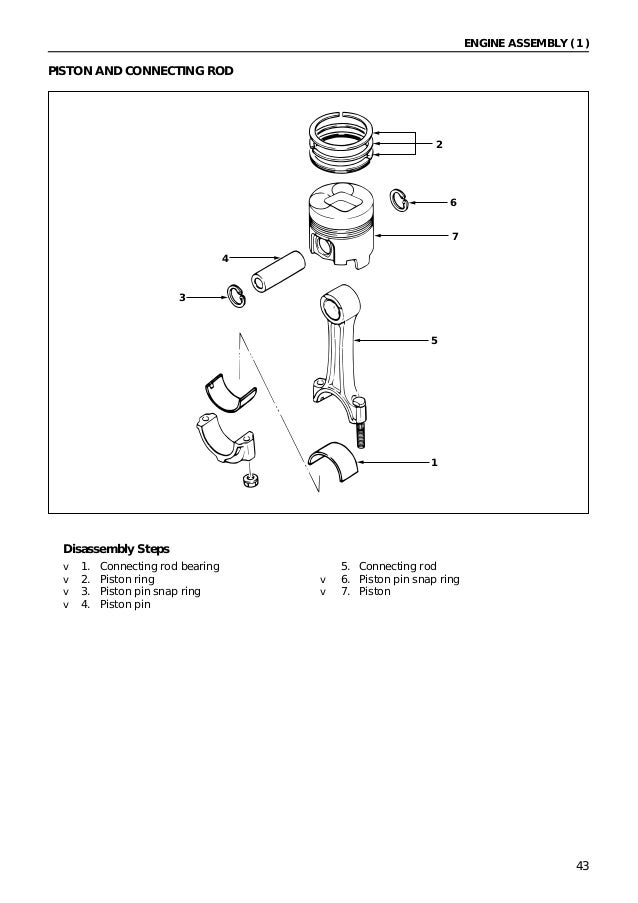 ENGINE ASSEMBLY ( 1 )

PISTON AND CONNECTING ROD

2
6
7
4
3
5
1

Disassembly Steps

v 1. Connecting rod bearing
v 2. Piston ring
v 3. Piston pin snap ring
v 4. Piston pin

5. Connecting rod
v 6. Piston pin snap ring
v 7. Piston

43