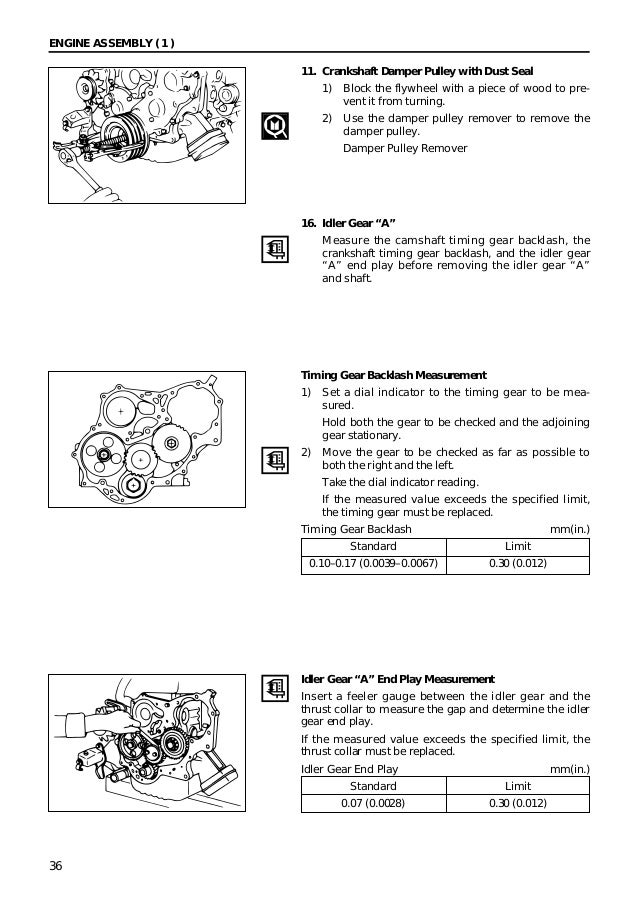 ENGINE ASSEMBLY ( 1 )

11. Crankshaft Damper Pulley with Dust Seal

1) Block the flywheel with a piece of wood to prevent it from turning.

2) Use the damper pulley remover to remove the damper pulley.

Damper Pulley Remover

16. Idler Gear “A”

Measure the camshaft timing gear backlash, the crankshaft timing gear backlash, and the idler gear “A” end play before removing the idler gear “A” and shaft.

Timing Gear Backlash Measurement

1) Set a dial indicator to the timing gear to be measured.

Hold both the gear to be checked and the adjoining gear stationary.

2) Move the gear to be checked as far as possible to both the right and the left.

Take the dial indicator reading.

If the measured value exceeds the specified limit, the timing gear must be replaced.

Timing Gear Backlash mm(in.)

| Standard | Limit |
|---|---|
| 0.10–0.17 (0.0039–0.0067) | 0.30 (0.012) |

Idler Gear “A” End Play Measurement

Insert a feeler gauge between the idler gear and the thrust collar to measure the gap and determine the idler gear end play.

If the measured value exceeds the specified limit, the thrust collar must be replaced.

Idler Gear End Play mm(in.)

| Standard | Limit |
|---|---|
| 0.07 (0.0028) | 0.30 (0.012) |

36