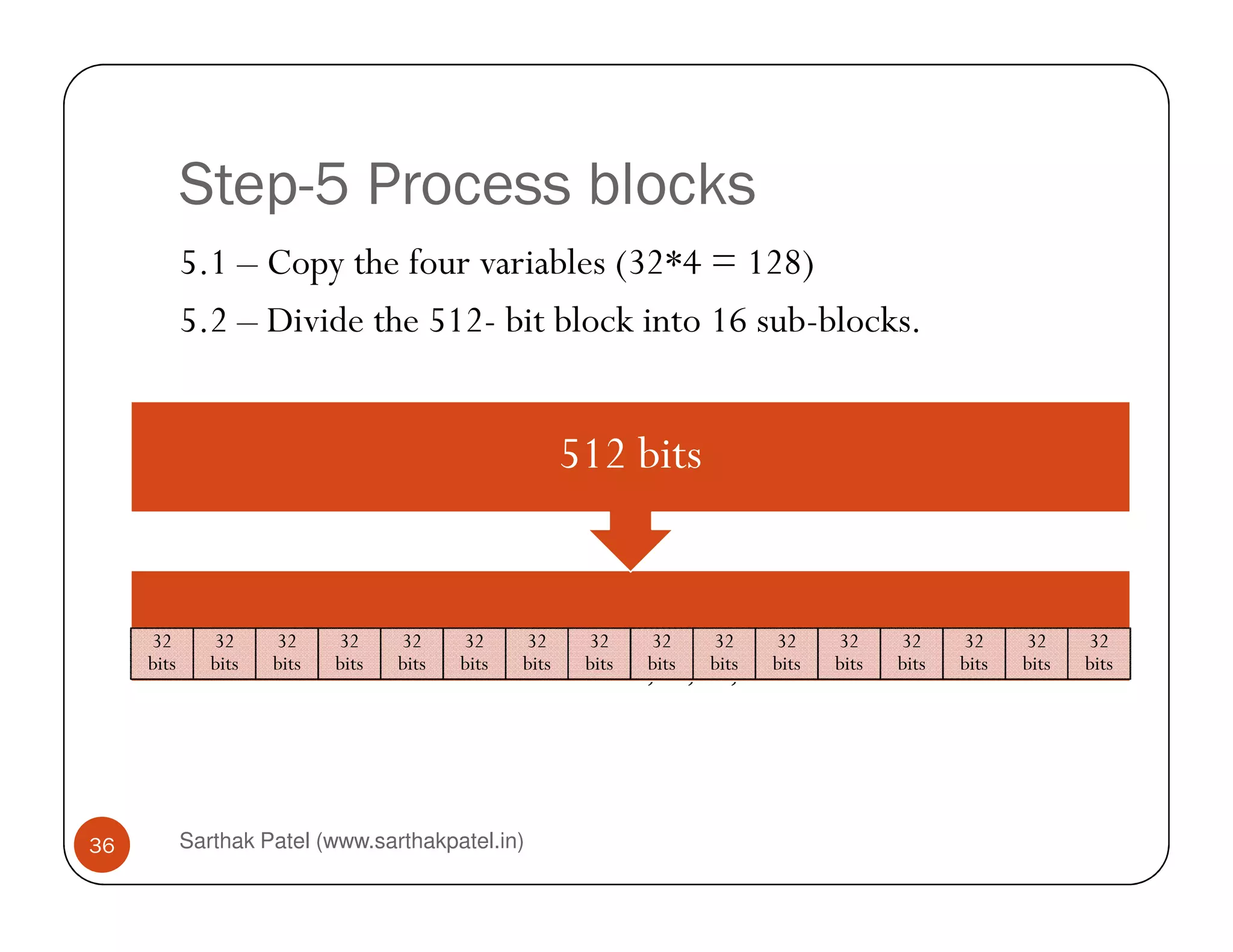 Step-5 Process blocks

5.1 – Copy the four variables (32*4 = 128)

5.2 – Divide the 512- bit block into 16 sub-blocks.

512 bits

| 32 bits | 32 bits | 32 bits | 32 bits | 32 bits | 32 bits | 32 bits | 32 bits | 32 bits | 32 bits | 32 bits | 32 bits | 32 bits | 32 bits | 32 bits | 32 bits |
|---|---|---|---|---|---|---|---|---|---|---|---|---|---|---|---|

36

Sarthak Patel (www.sarthakpatel.in)