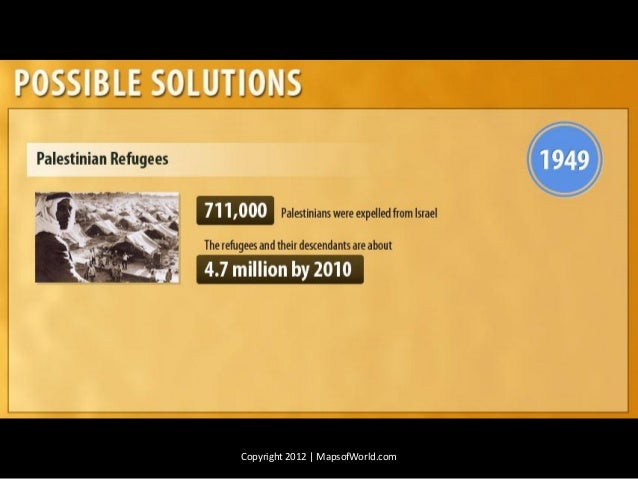 POSSIBLE SOLUTIONS

Palestinian Refugees

1949

711,000 Palestinians were expelled from Israel

The refugees and their descendants are about

4.7 million by 2010

Copyright 2012 | MapsofWorld.com