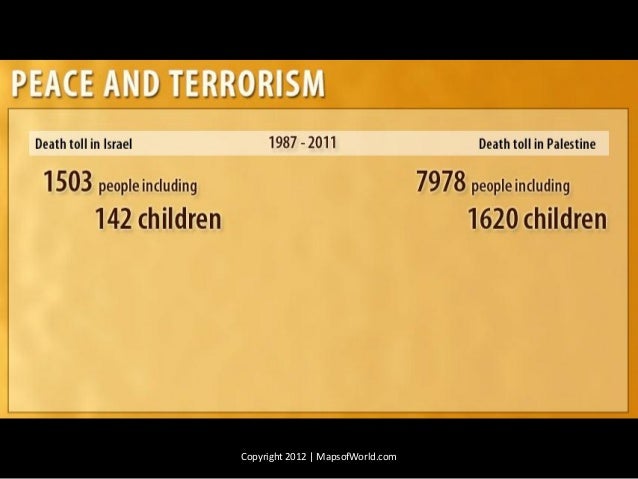 PEACE AND TERRORISM

Death toll in Israel 1987 - 2011 Death toll in Palestine

1503 people including
142 children

7978 people including
1620 children

Copyright 2012 | MapsofWorld.com