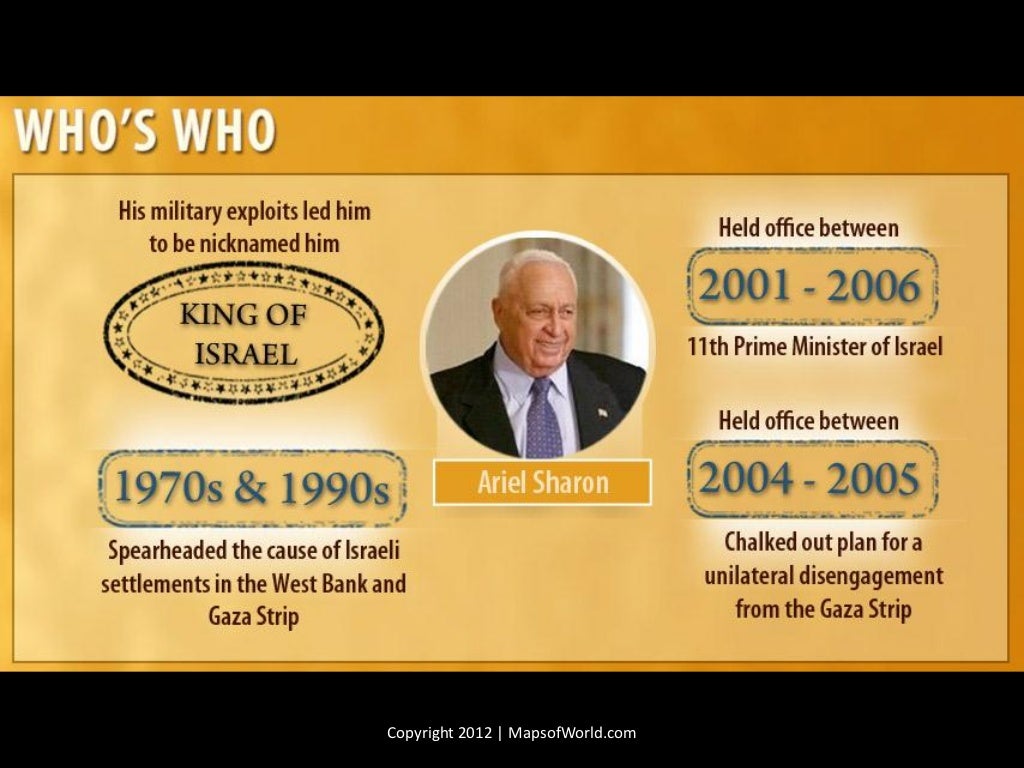 WHO'S WHO

His military exploits led him to be nicknamed him

KING OF ISRAEL

1970s & 1990s

Spearheaded the cause of Israeli settlements in the West Bank and Gaza Strip

Ariel Sharon

Held office between

2001 - 2006

11th Prime Minister of Israel

Held office between

2004 - 2005

Chalked out plan for a unilateral disengagement from the Gaza Strip

Copyright 2012 | MapsofWorld.com