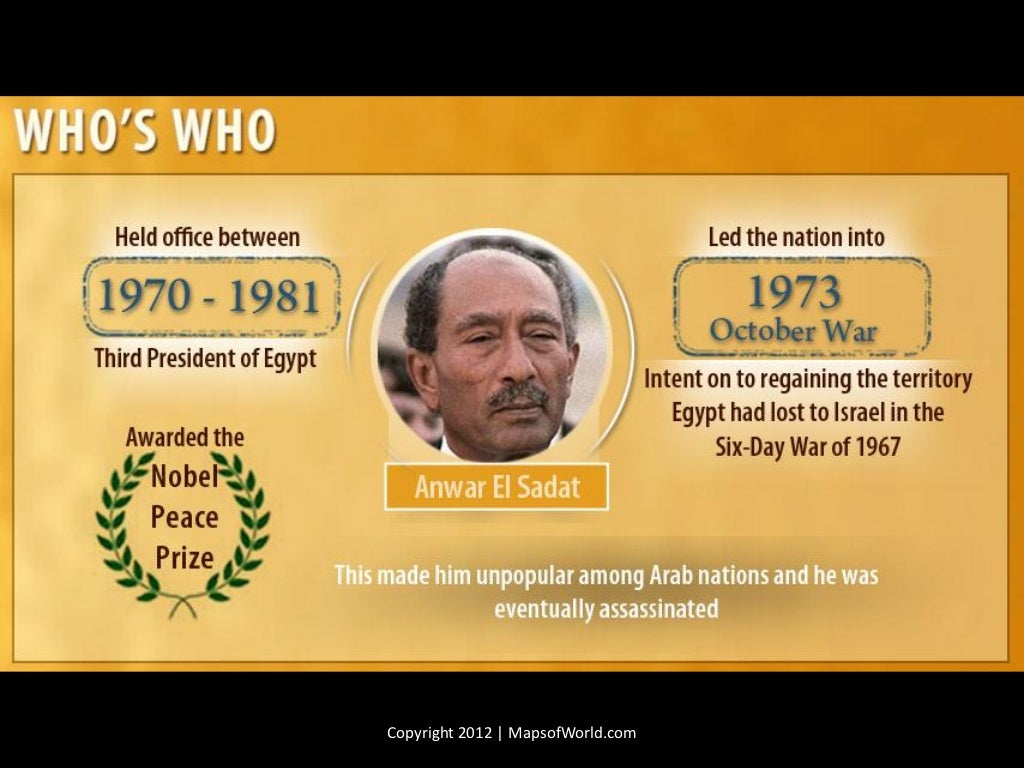 WHO'S WHO

Held office between

1970 - 1981

Third President of Egypt

Awarded the

Nobel Peace Prize

Anwar El Sadat

Led the nation into

1973 October War

Intent on to regaining the territory Egypt had lost to Israel in the Six-Day War of 1967

This made him unpopular among Arab nations and he was eventually assassinated

Copyright 2012 | MapsofWorld.com