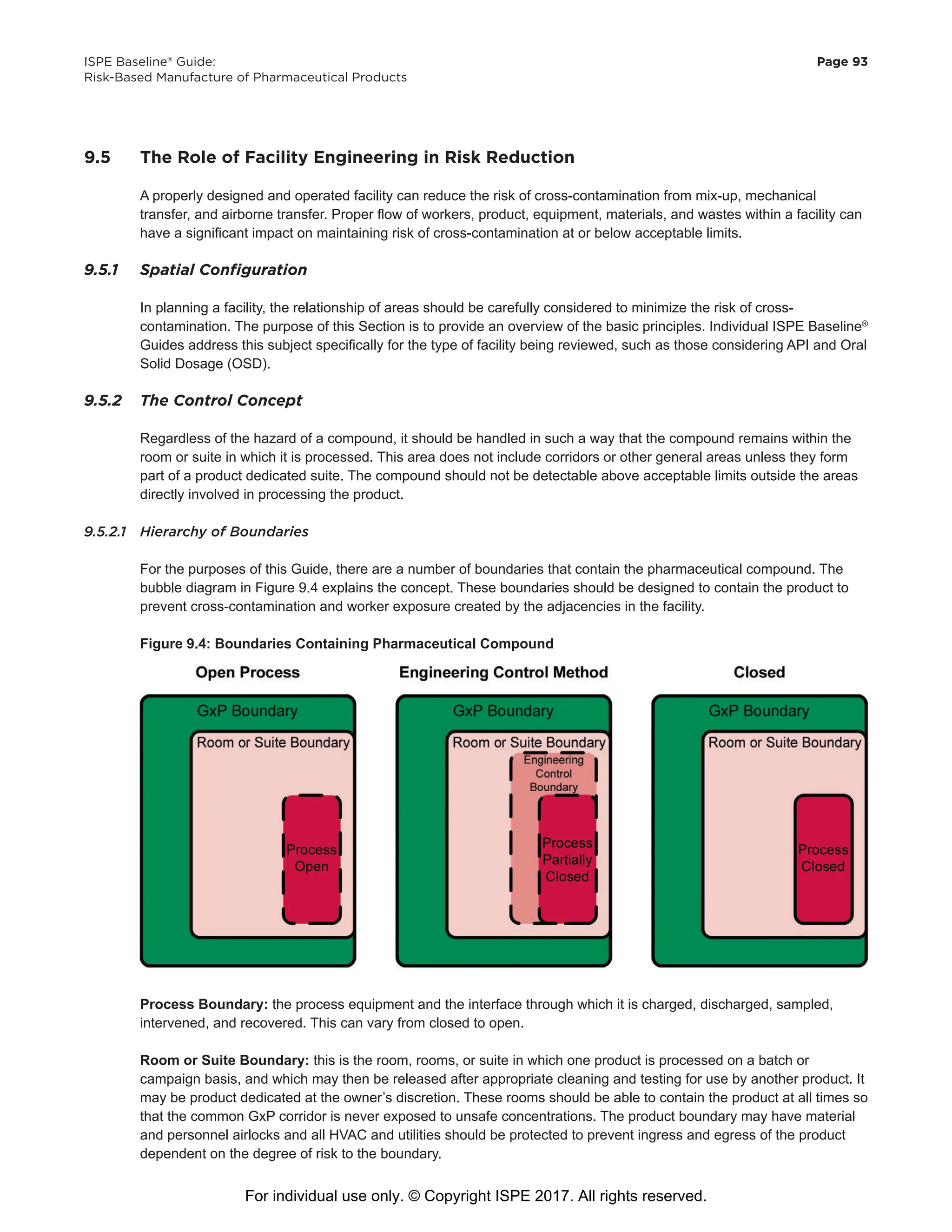 ISPE Baseline® Guide:
Risk-Based Manufacture of Pharmaceutical Products

Page 93

9.5 The Role of Facility Engineering in Risk Reduction

A properly designed and operated facility can reduce the risk of cross-contamination from mix-up, mechanical transfer, and airborne transfer. Proper flow of workers, product, equipment, materials, and wastes within a facility can have a significant impact on maintaining risk of cross-contamination at or below acceptable limits.

9.5.1 Spatial Configuration

In planning a facility, the relationship of areas should be carefully considered to minimize the risk of cross-contamination. The purpose of this Section is to provide an overview of the basic principles. Individual ISPE Baseline® Guides address this subject specifically for the type of facility being reviewed, such as those considering API and Oral Solid Dosage (OSD).

9.5.2 The Control Concept

Regardless of the hazard of a compound, it should be handled in such a way that the compound remains within the room or suite in which it is processed. This area does not include corridors or other general areas unless they form part of a product dedicated suite. The compound should not be detectable above acceptable limits outside the areas directly involved in processing the product.

9.5.2.1 Hierarchy of Boundaries

For the purposes of this Guide, there are a number of boundaries that contain the pharmaceutical compound. The bubble diagram in Figure 9.4 explains the concept. These boundaries should be designed to contain the product to prevent cross-contamination and worker exposure created by the adjacencies in the facility.

Figure 9.4: Boundaries Containing Pharmaceutical Compound

Open Process
GxP Boundary
Room or Suite Boundary
Process Open

Engineering Control Method
GxP Boundary
Room or Suite Boundary
Engineering Control Boundary
Process Partially Closed

Closed
GxP Boundary
Room or Suite Boundary
Process Closed

Process Boundary: the process equipment and the interface through which it is charged, discharged, sampled, intervened, and recovered. This can vary from closed to open.

Room or Suite Boundary: this is the room, rooms, or suite in which one product is processed on a batch or campaign basis, and which may then be released after appropriate cleaning and testing for use by another product. It may be product dedicated at the owner's discretion. These rooms should be able to contain the product at all times so that the common GxP corridor is never exposed to unsafe concentrations. The product boundary may have material and personnel airlocks and all HVAC and utilities should be protected to prevent ingress and egress of the product dependent on the degree of risk to the boundary.

For individual use only. © Copyright ISPE 2017. All rights reserved.