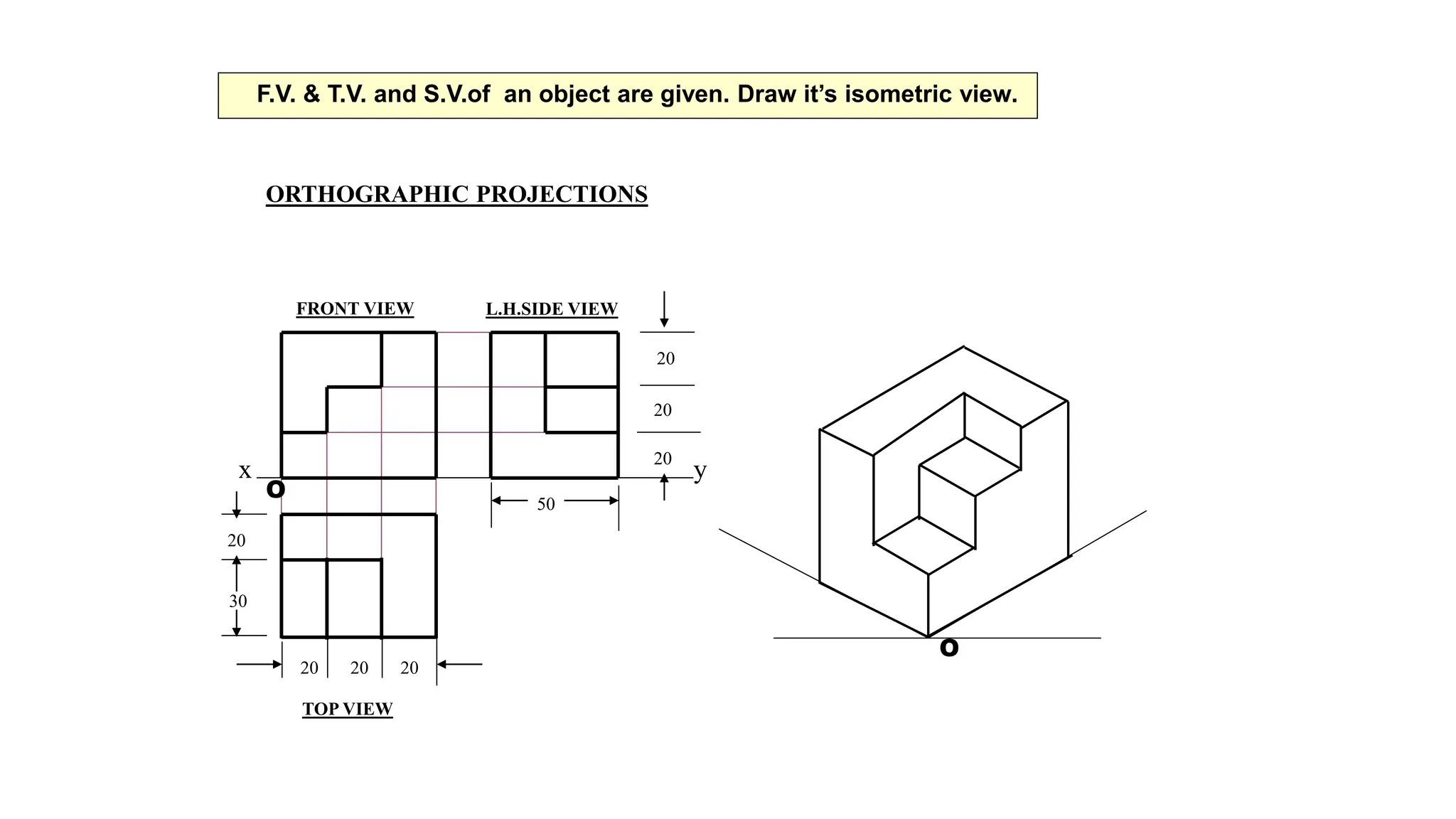 F.V. & T.V. and S.V.of an object are given. Draw it's isometric view.

ORTHOGRAPHIC PROJECTIONS

FRONT VIEW

L.H.SIDE VIEW

20

20

20

x

y

O

50

20

30

20 20 20

TOP VIEW

O