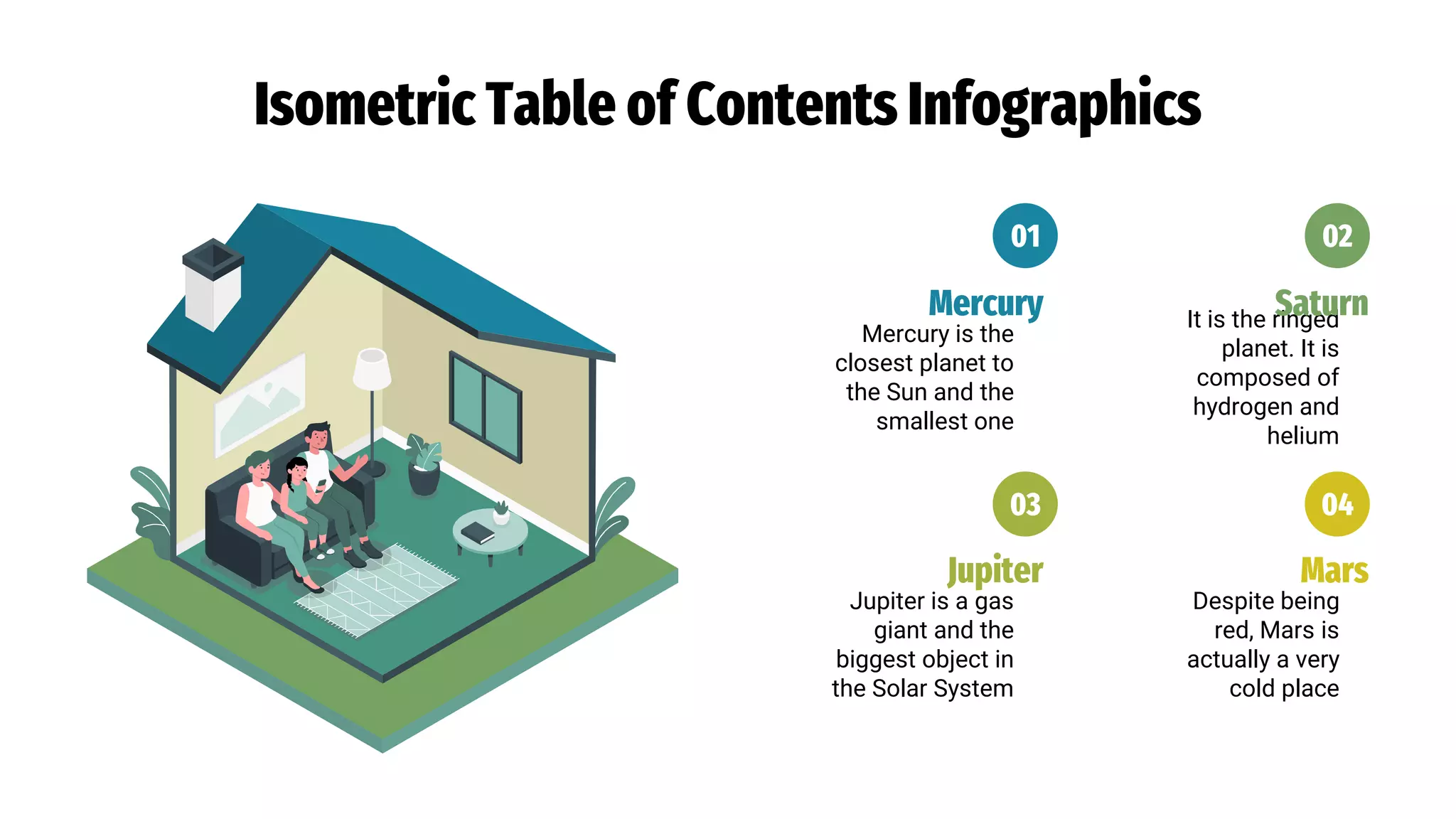 Isometric Table of Contents Infographics

01

Mercury

Mercury is the closest planet to the Sun and the smallest one

02

Saturn

It is the ringed planet. It is composed of hydrogen and helium

03

Jupiter

Jupiter is a gas giant and the biggest object in the Solar System

04

Mars

Despite being red, Mars is actually a very cold place