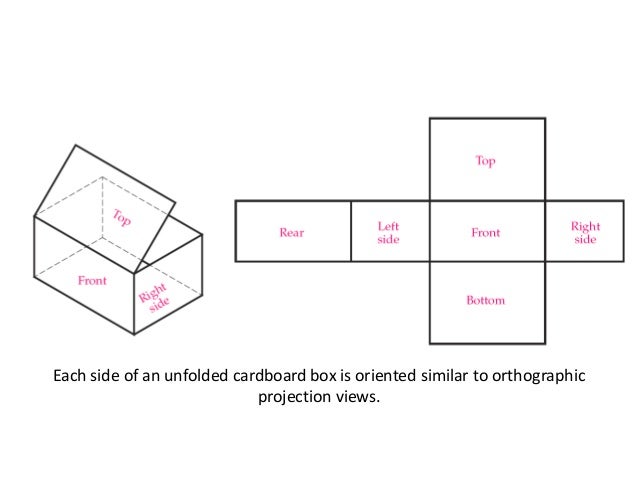 Top

Front

Right side

Top

Rear

Left side

Front

Right side

Bottom

Each side of an unfolded cardboard box is oriented similar to orthographic projection views.