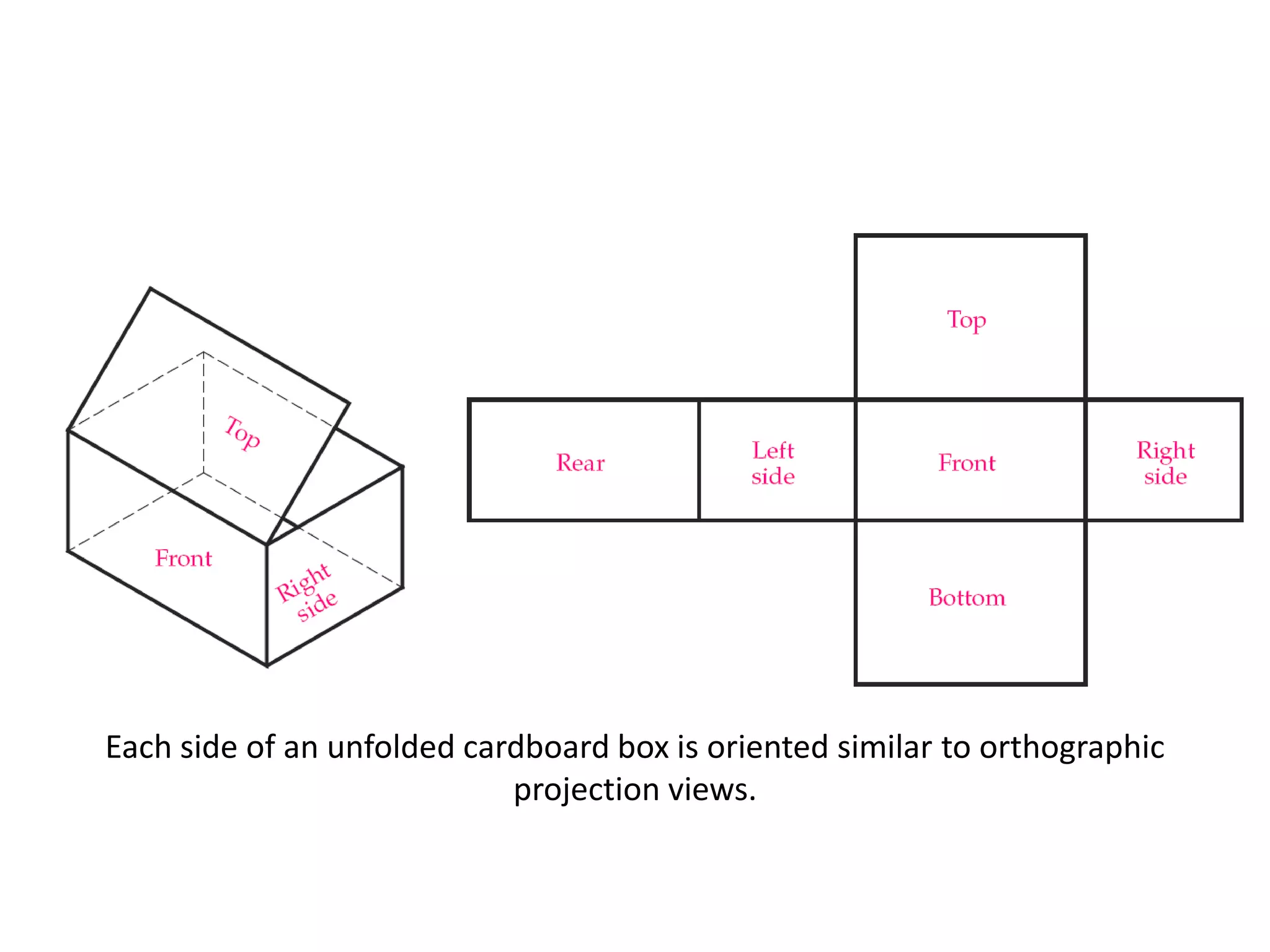 Top

Front

Right side

Top

Rear

Left side

Front

Right side

Bottom

Each side of an unfolded cardboard box is oriented similar to orthographic projection views.