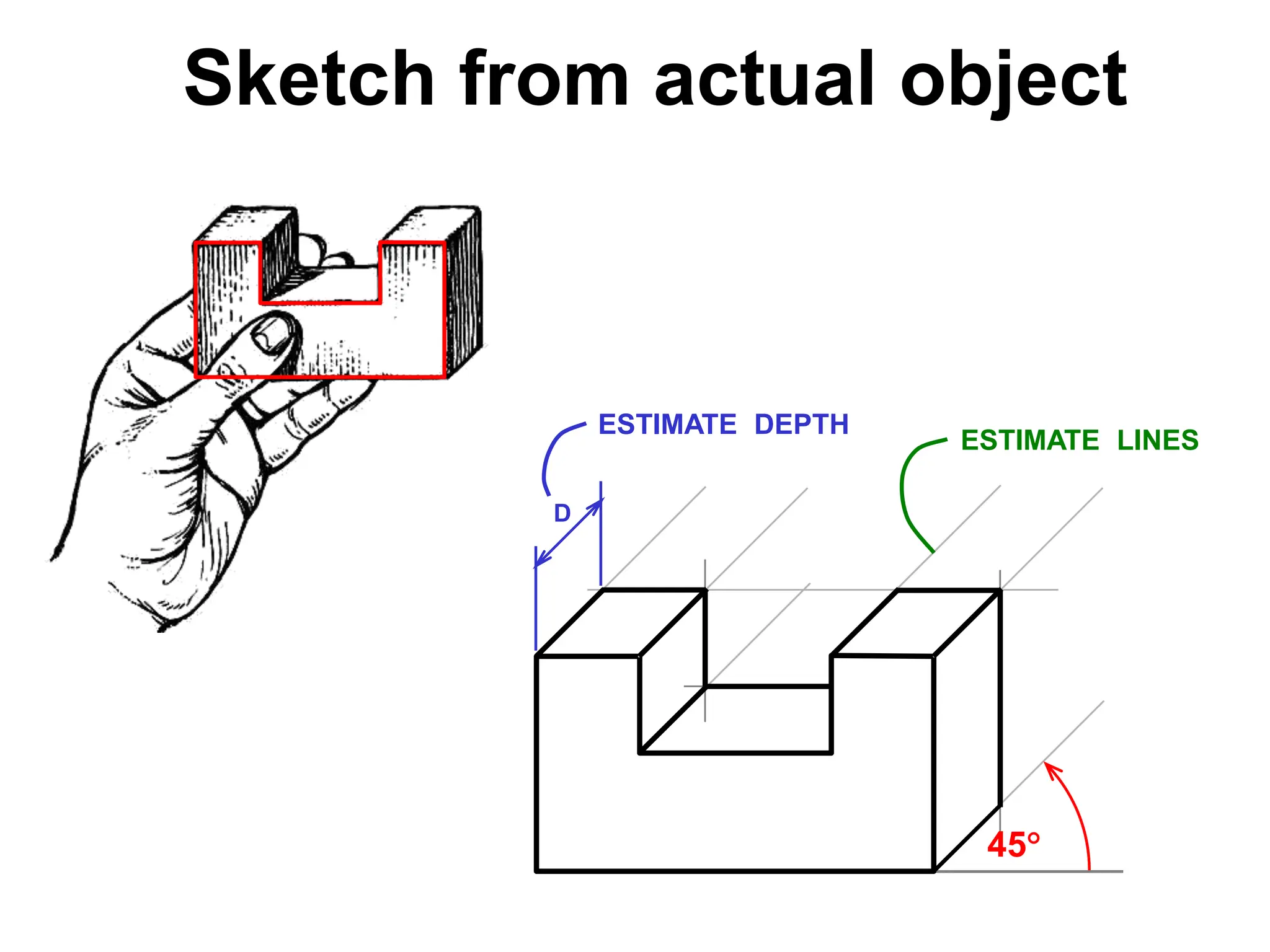 Sketch from actual object

ESTIMATE DEPTH

ESTIMATE LINES

D

45°