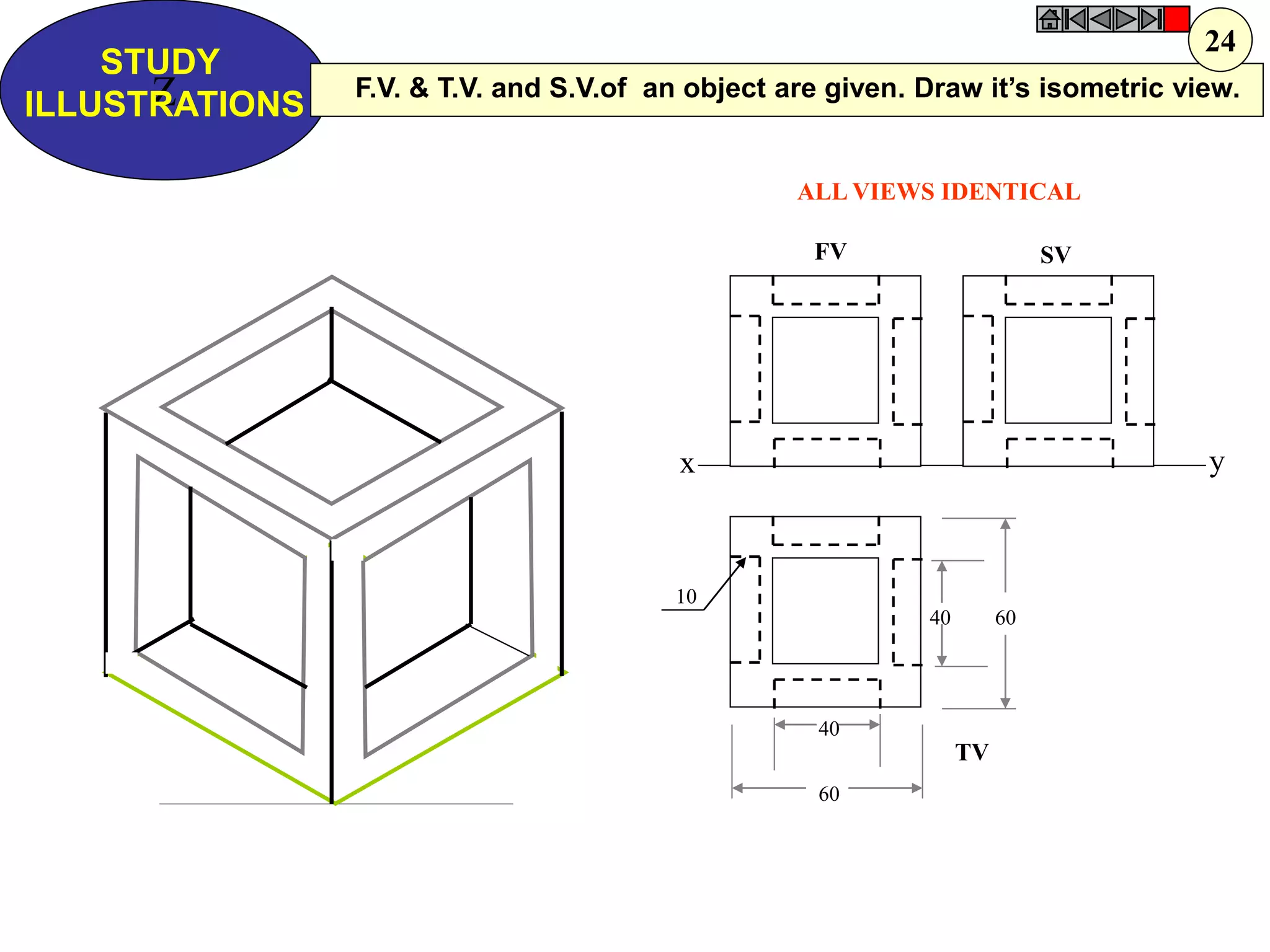 24

STUDY ILLUSTRATIONS

Z

F.V. & T.V. and S.V.of an object are given. Draw it's isometric view.

ALL VIEWS IDENTICAL

FV

SV

x

y

10

40

60

40

60

TV