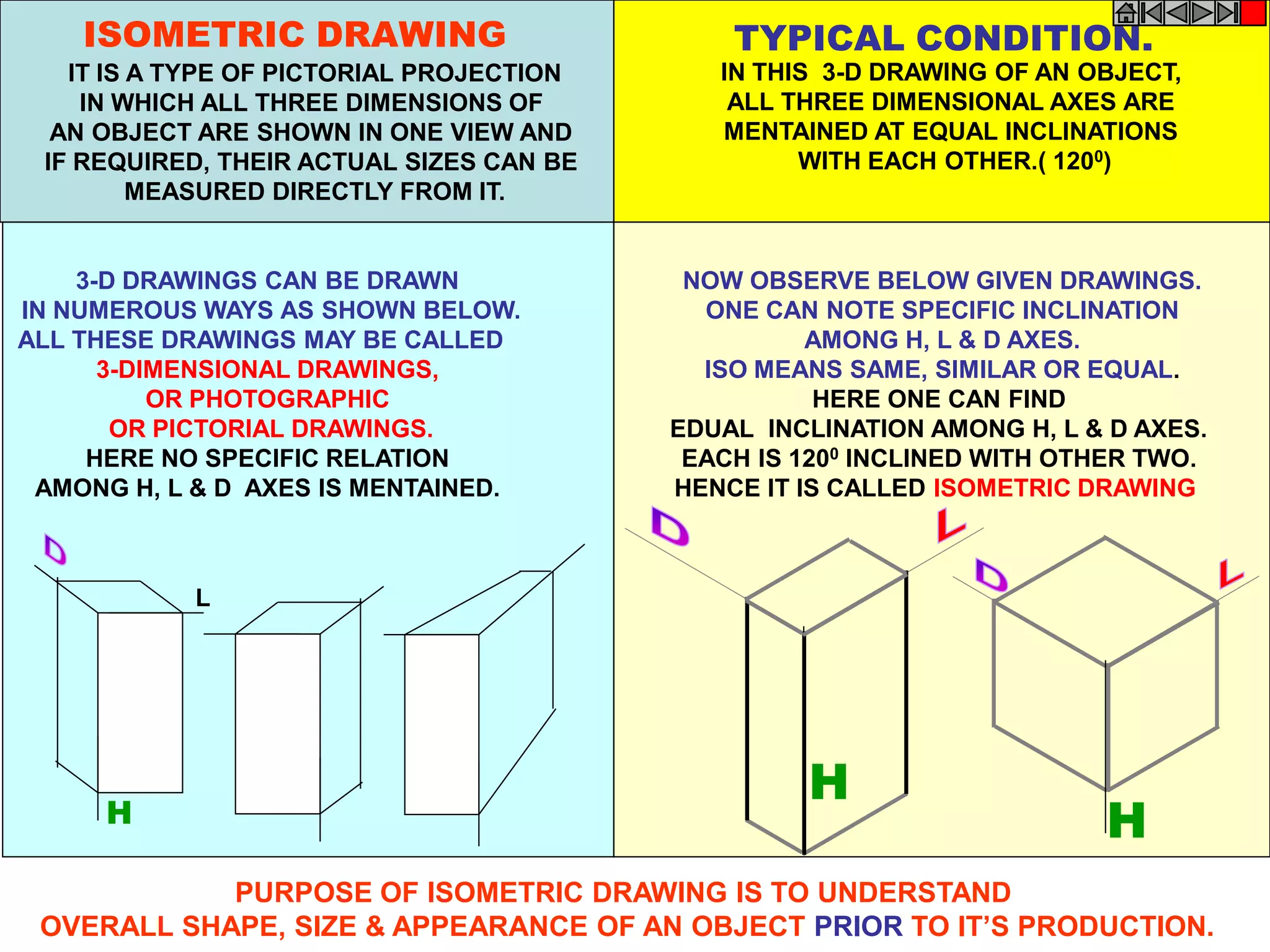 ISOMETRIC DRAWING

IT IS A TYPE OF PICTORIAL PROJECTION IN WHICH ALL THREE DIMENSIONS OF AN OBJECT ARE SHOWN IN ONE VIEW AND IF REQUIRED, THEIR ACTUAL SIZES CAN BE MEASURED DIRECTLY FROM IT.

TYPICAL CONDITION.

IN THIS 3-D DRAWING OF AN OBJECT, ALL THREE DIMENSIONAL AXES ARE MENTAINED AT EQUAL INCLINATIONS WITH EACH OTHER.( $120^0$)

3-D DRAWINGS CAN BE DRAWN IN NUMEROUS WAYS AS SHOWN BELOW. ALL THESE DRAWINGS MAY BE CALLED 3-DIMENSIONAL DRAWINGS, OR PHOTOGRAPHIC OR PICTORIAL DRAWINGS. HERE NO SPECIFIC RELATION AMONG H, L & D AXES IS MENTAINED.

D
L
H

NOW OBSERVE BELOW GIVEN DRAWINGS. ONE CAN NOTE SPECIFIC INCLINATION AMONG H, L & D AXES. ISO MEANS SAME, SIMILAR OR EQUAL. HERE ONE CAN FIND EDUAL INCLINATION AMONG H, L & D AXES. EACH IS $120^0$ INCLINED WITH OTHER TWO. HENCE IT IS CALLED ISOMETRIC DRAWING

D
L
H
D
L
H

PURPOSE OF ISOMETRIC DRAWING IS TO UNDERSTAND OVERALL SHAPE, SIZE & APPEARANCE OF AN OBJECT PRIOR TO IT'S PRODUCTION.