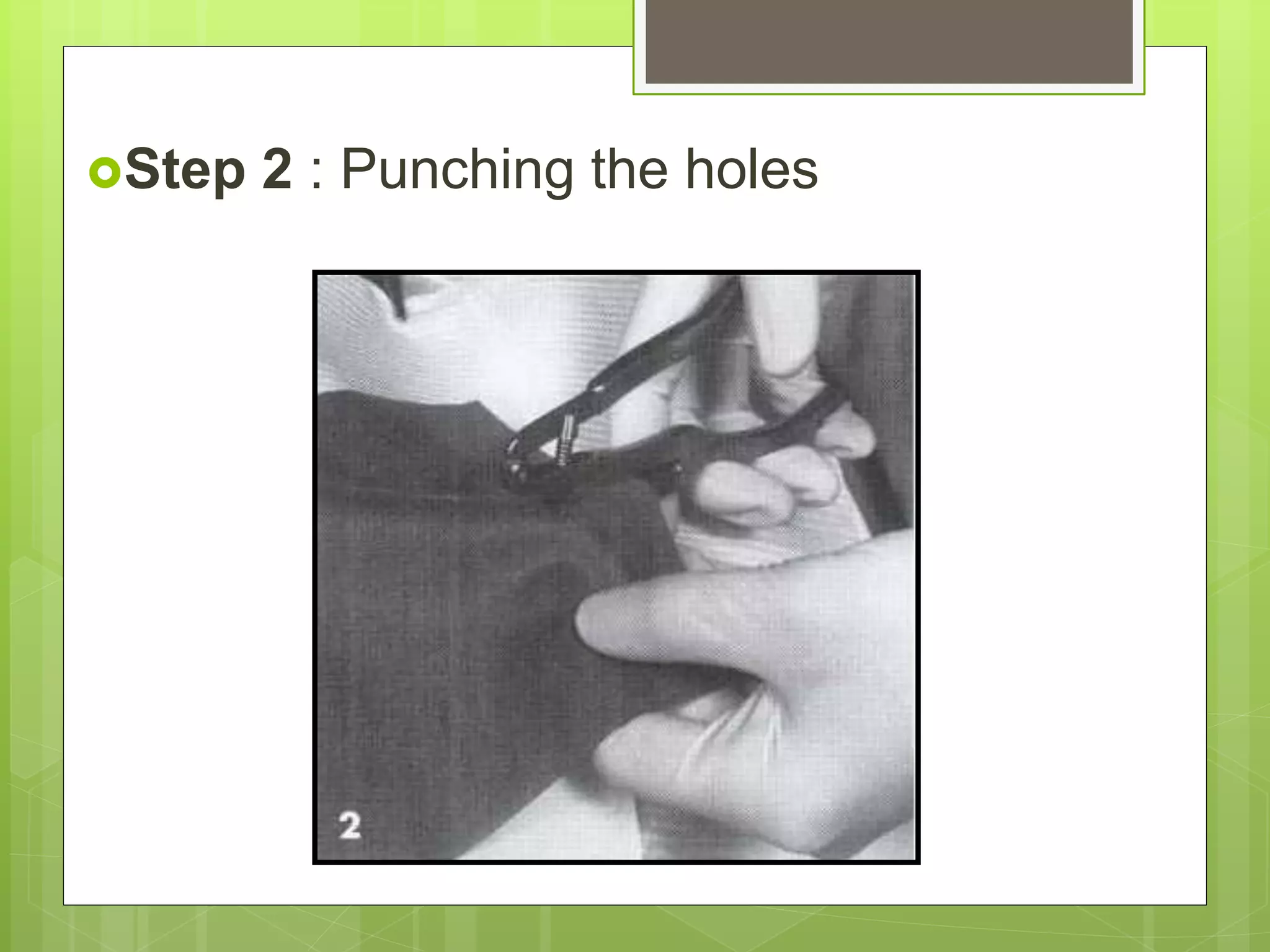 Step 2 : Punching the holes

2