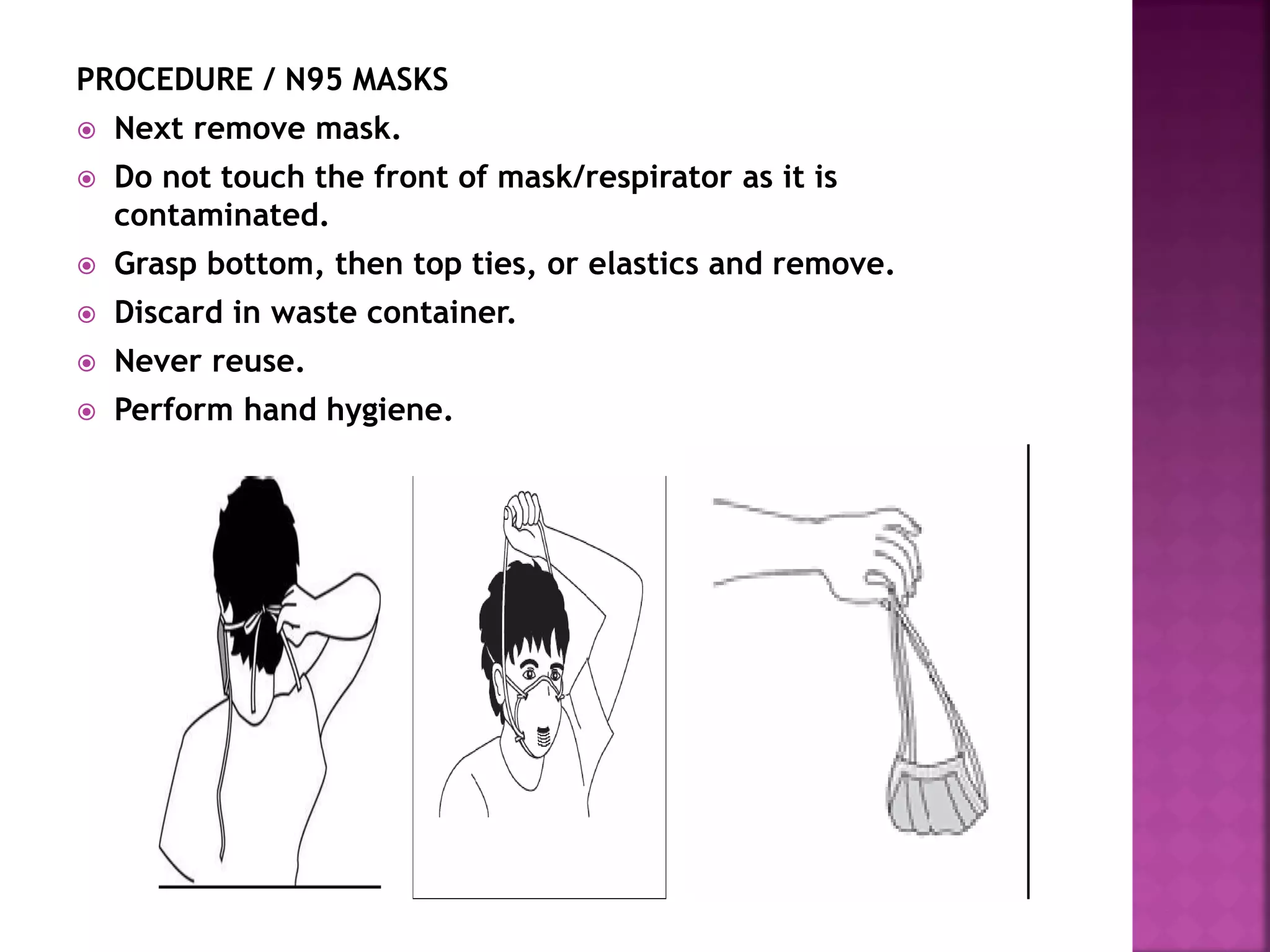 PROCEDURE / N95 MASKS

- Next remove mask.
- Do not touch the front of mask/respirator as it is contaminated.
- Grasp bottom, then top ties, or elastics and remove.
- Discard in waste container.
- Never reuse.
- Perform hand hygiene.