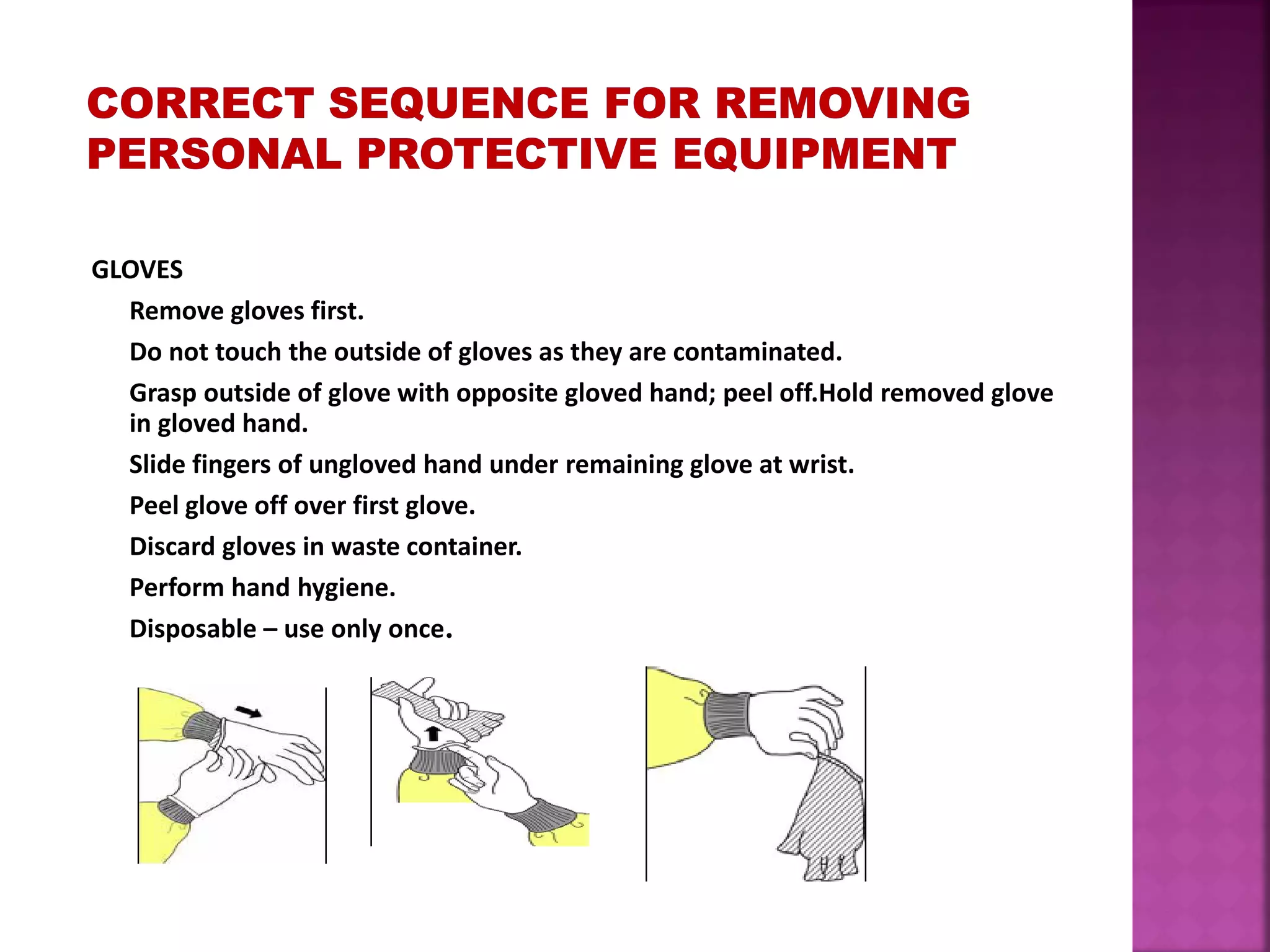 CORRECT SEQUENCE FOR REMOVING PERSONAL PROTECTIVE EQUIPMENT

GLOVES

Remove gloves first.

Do not touch the outside of gloves as they are contaminated.

Grasp outside of glove with opposite gloved hand; peel off.Hold removed glove in gloved hand.

Slide fingers of ungloved hand under remaining glove at wrist.

Peel glove off over first glove.

Discard gloves in waste container.

Perform hand hygiene.

Disposable – use only once.