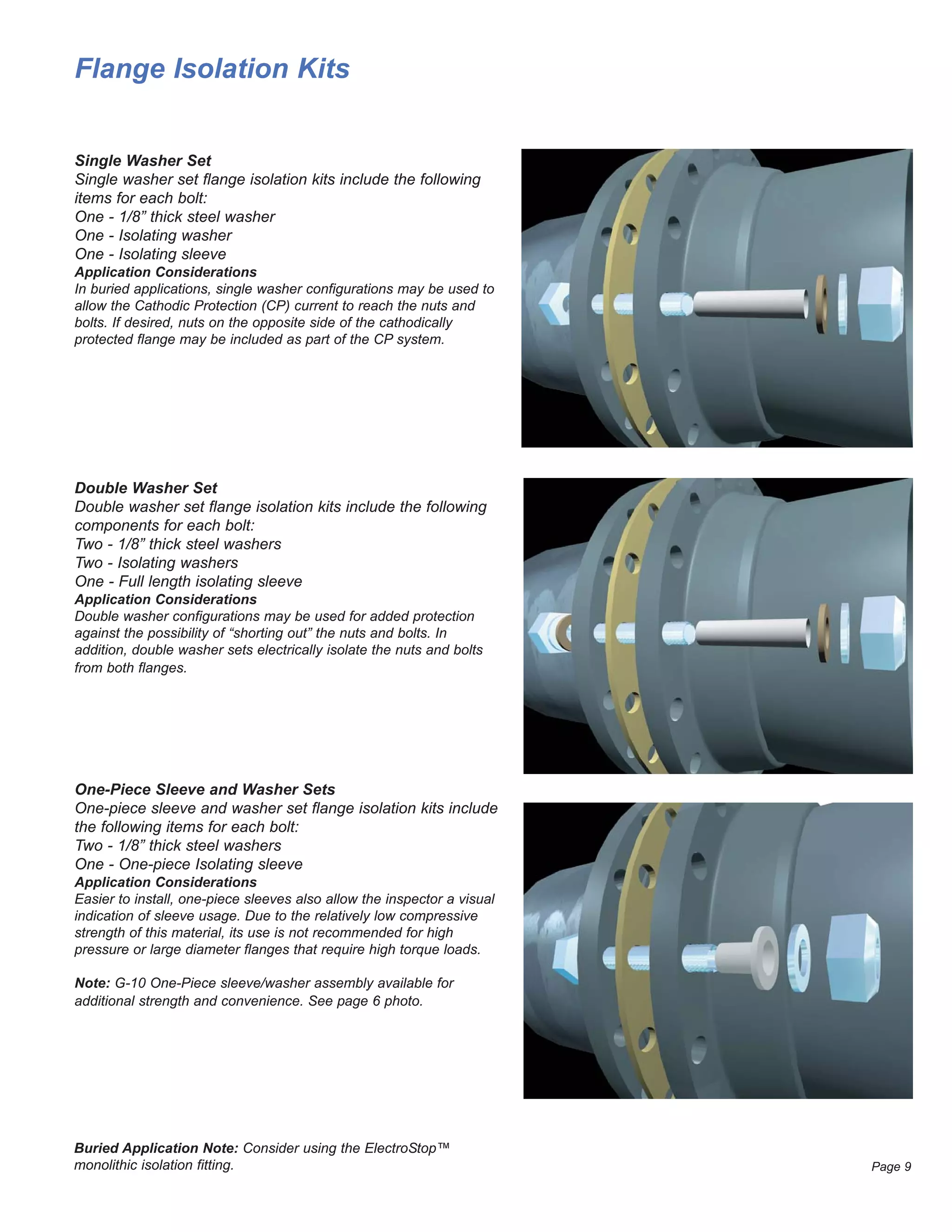 Flange Isolation Kits

Single Washer Set
Single washer set flange isolation kits include the following items for each bolt:
One - 1/8” thick steel washer
One - Isolating washer
One - Isolating sleeve
Application Considerations
In buried applications, single washer configurations may be used to allow the Cathodic Protection (CP) current to reach the nuts and bolts. If desired, nuts on the opposite side of the cathodically protected flange may be included as part of the CP system.

Double Washer Set
Double washer set flange isolation kits include the following components for each bolt:
Two - 1/8” thick steel washers
Two - Isolating washers
One - Full length isolating sleeve
Application Considerations
Double washer configurations may be used for added protection against the possibility of “shorting out” the nuts and bolts. In addition, double washer sets electrically isolate the nuts and bolts from both flanges.

One-Piece Sleeve and Washer Sets
One-piece sleeve and washer set flange isolation kits include the following items for each bolt:
Two - 1/8” thick steel washers
One - One-piece Isolating sleeve
Application Considerations
Easier to install, one-piece sleeves also allow the inspector a visual indication of sleeve usage. Due to the relatively low compressive strength of this material, its use is not recommended for high pressure or large diameter flanges that require high torque loads.

Note: G-10 One-Piece sleeve/washer assembly available for additional strength and convenience. See page 6 photo.

Buried Application Note: Consider using the ElectroStop™ monolithic isolation fitting.

Page 9