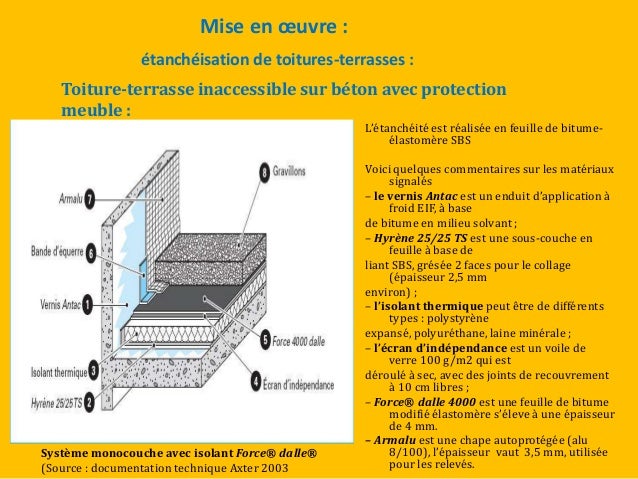 Mise en œuvre :

étanchéisation de toitures-terrasses :

Toiture-terrasse inaccessible sur béton avec protection meuble :

Armalu 7

Bande d'équerre 6

Vernis Antac 1

Isolant thermique 3

Hyrène 25/25 TS 2

8 Gravillons

5 Force 4000 dalle

4 Écran d'indépendance

Système monocouche avec isolant Force® dalle®
(Source : documentation technique Axter 2003

L'étanchéité est réalisée en feuille de bitume-élastomère SBS

Voici quelques commentaires sur les matériaux signalés
– le vernis Antac est un enduit d'application à froid EIF, à base de bitume en milieu solvant ;
– Hyrène 25/25 TS est une sous-couche en feuille à base de liant SBS, grésée 2 faces pour le collage (épaisseur 2,5 mm environ) ;
– l'isolant thermique peut être de différents types : polystyrène expansé, polyuréthane, laine minérale ;
– l'écran d'indépendance est un voile de verre 100 g/m2 qui est déroulé à sec, avec des joints de recouvrement à 10 cm libres ;
– Force® dalle 4000 est une feuille de bitume modifié élastomère s'élève à une épaisseur de 4 mm.
– Armalu est une chape autoprotégée (alu 8/100), l'épaisseur vaut 3,5 mm, utilisée pour les relevés.