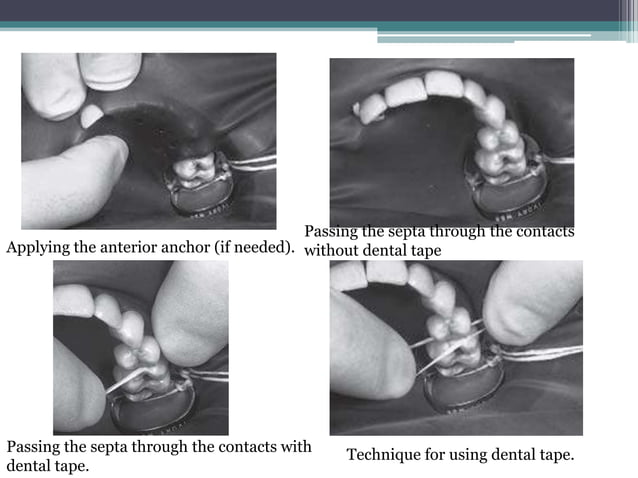 Applying the anterior anchor (if needed).

Passing the septa through the contacts without dental tape

Passing the septa through the contacts with dental tape.

Technique for using dental tape.