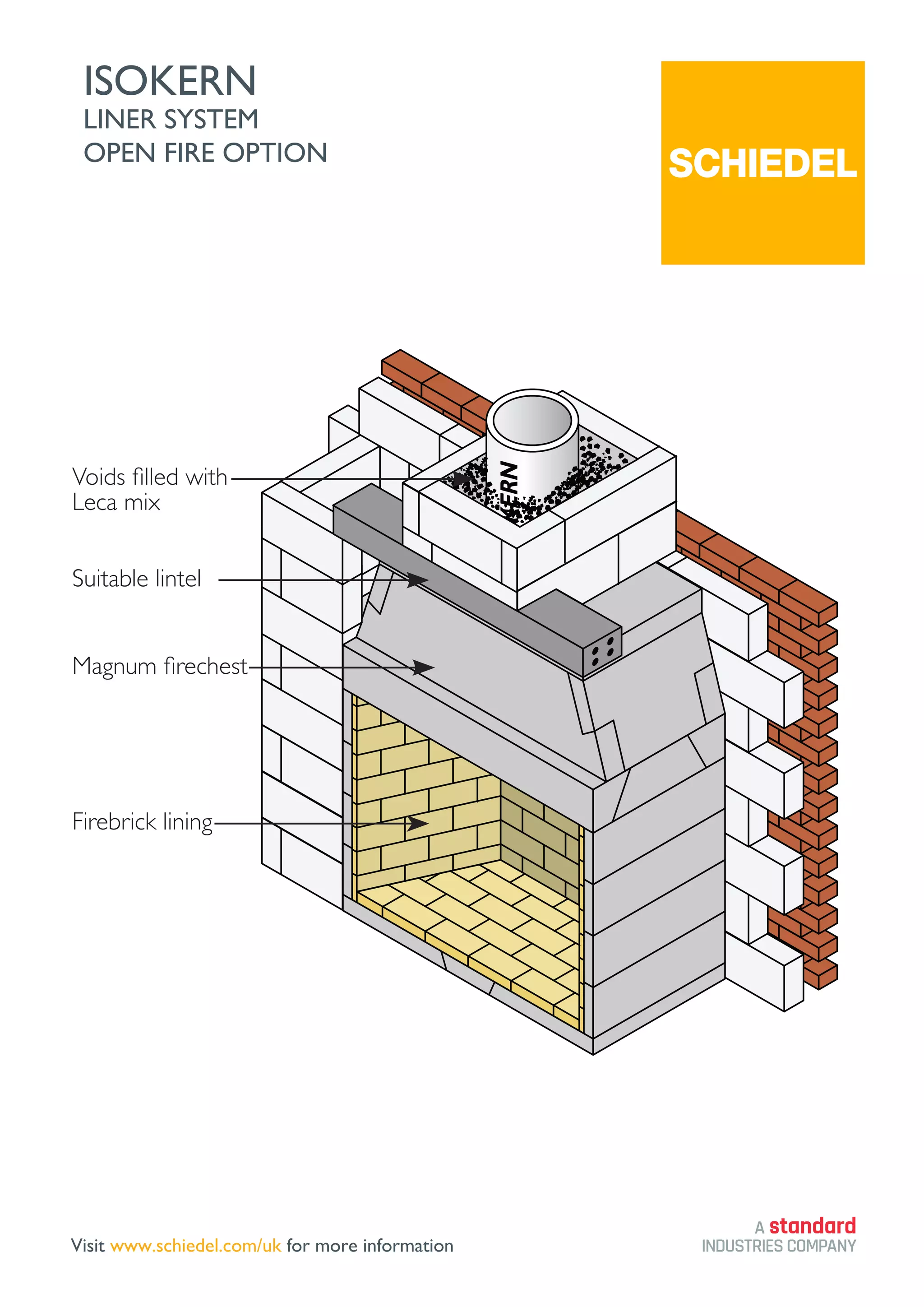 ISOKERN
LINER SYSTEM
OPEN FIRE OPTION

SCHIEDEL

Voids filled with Leca mix

ERN

Suitable lintel

Magnum firechest

Firebrick lining

Visit www.schiedel.com/uk for more information

A standard
INDUSTRIES COMPANY