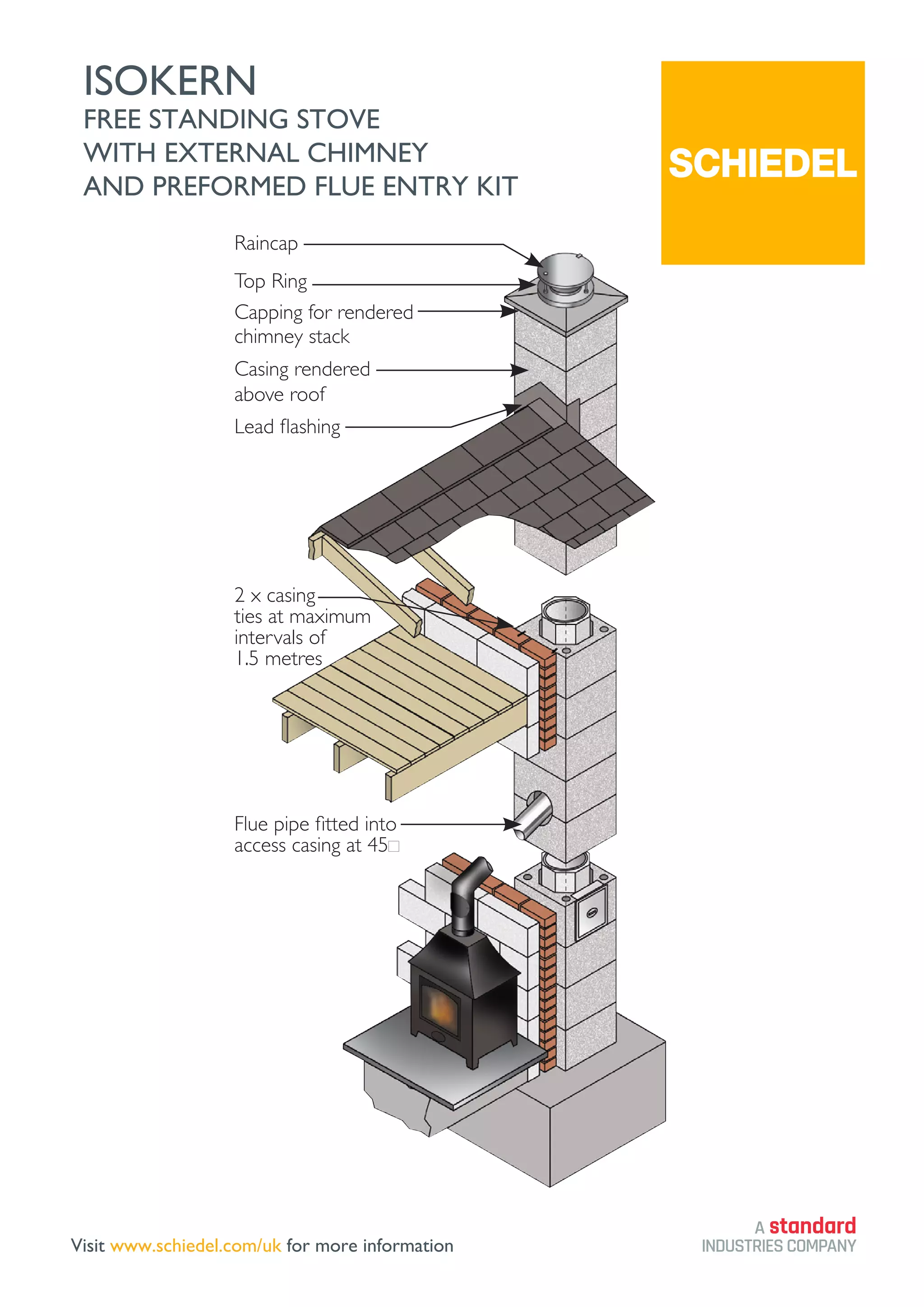 ISOKERN
FREE STANDING STOVE WITH EXTERNAL CHIMNEY AND PREFORMED FLUE ENTRY KIT

SCHIEDEL

Raincap

Top Ring

Capping for rendered chimney stack

Casing rendered above roof

Lead flashing

2 x casing ties at maximum intervals of 1.5 metres

Flue pipe fitted into access casing at 45□

Visit www.schiedel.com/uk for more information

A standard INDUSTRIES COMPANY